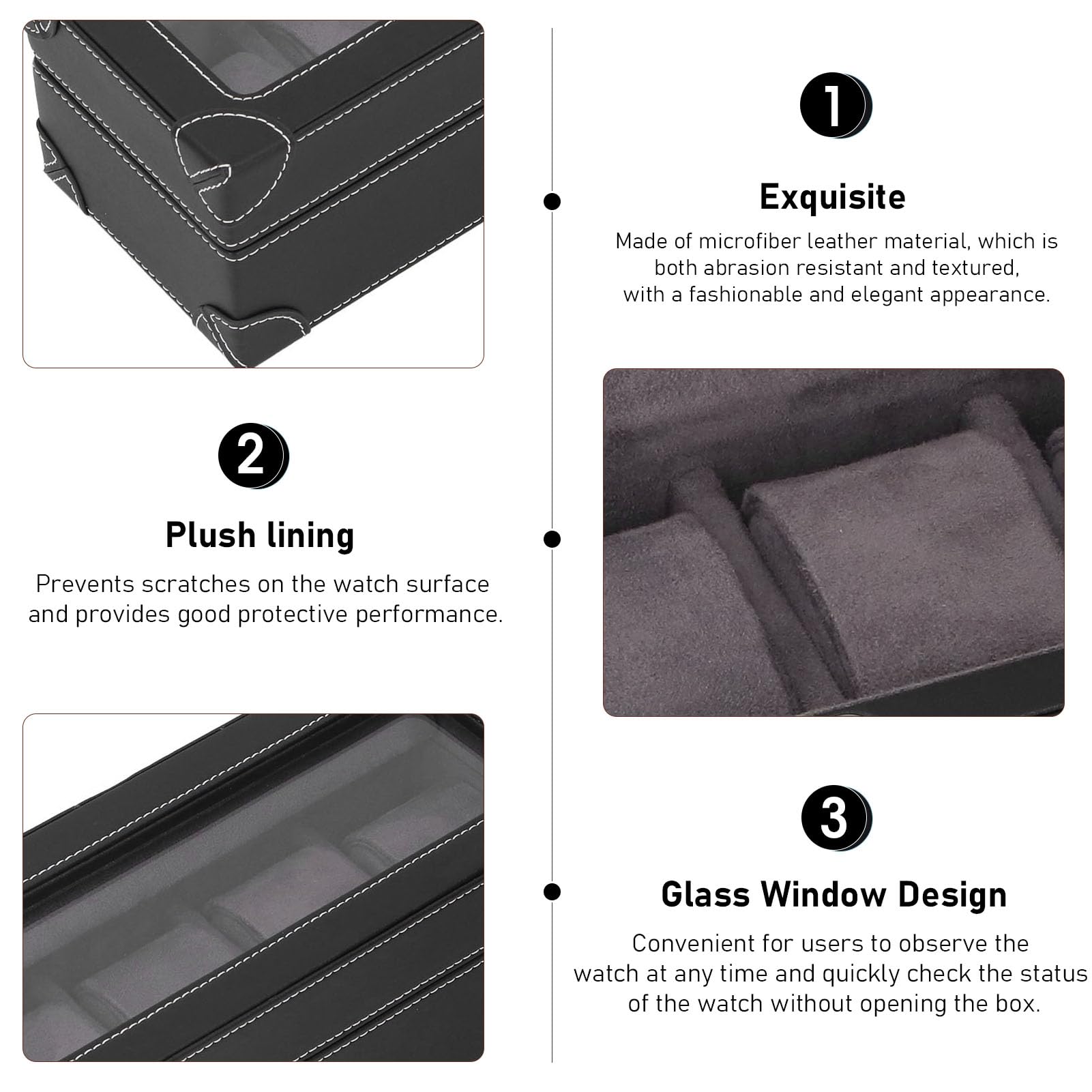 1

Exquisite

Made of microfiber leather material, which is both abrasion resistant and textured, with a fashionable and elegant appearance.

2

Plush lining

Prevents scratches on the watch surface and provides good protective performance.

3

Glass Window Design

Convenient for users to observe the watch at any time and quickly check the status of the watch without opening the box.