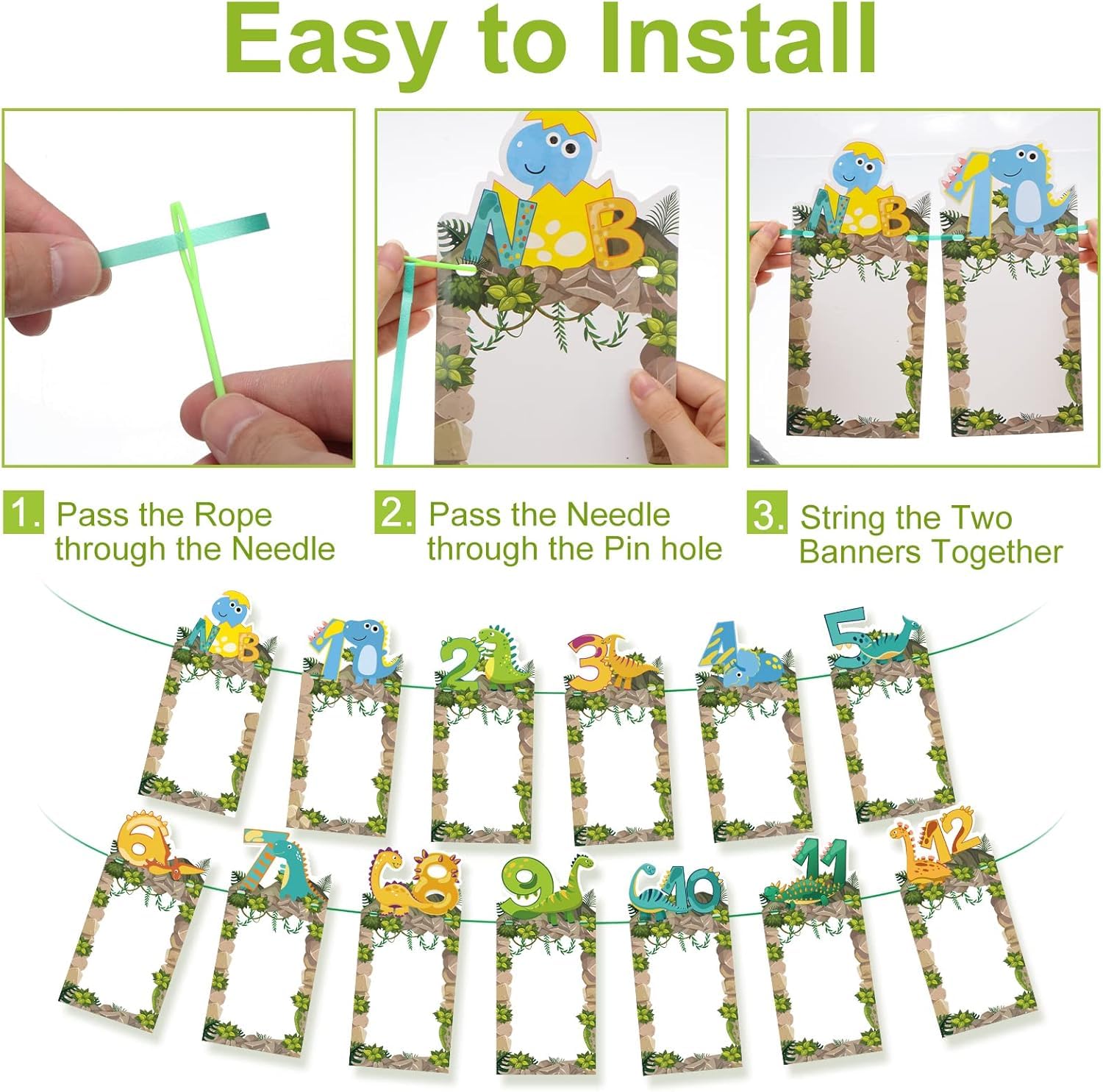 Easy to Install

NB

NB 1

1. Pass the Rope through the Needle

2. Pass the Needle through the Pin hole

3. String the Two Banners Together

NB 1 2 3 4 5

6 7 8 9 10 11 12