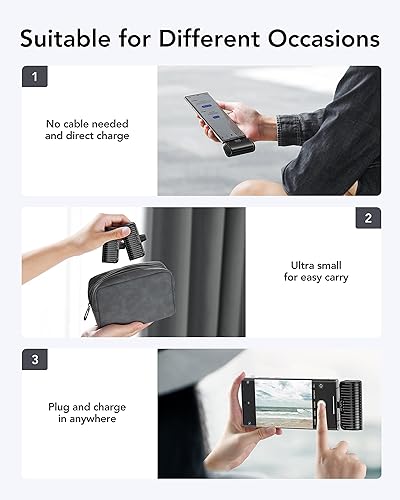 Suitable for Different Occasions

1

No cable needed and direct charge

2

Ultra small for easy carry

3

Plug and charge in anywhere