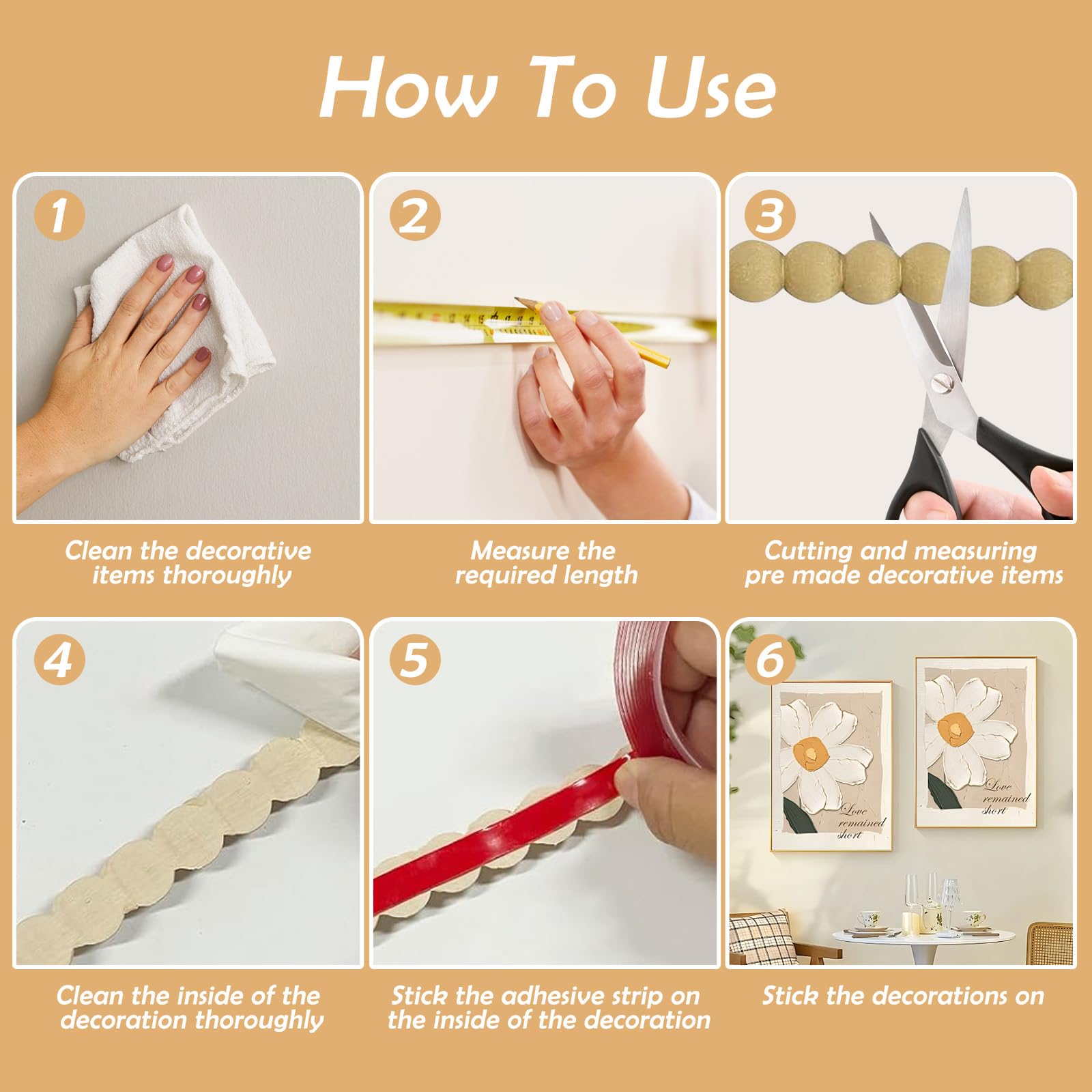 How To Use

1

Clean the decorative items thoroughly

2

Measure the required length

3

Cutting and measuring pre made decorative items

4

Clean the inside of the decoration thoroughly

5

Stick the adhesive strip on the inside of the decoration

6

Love remained short

Love remained short

Stick the decorations on