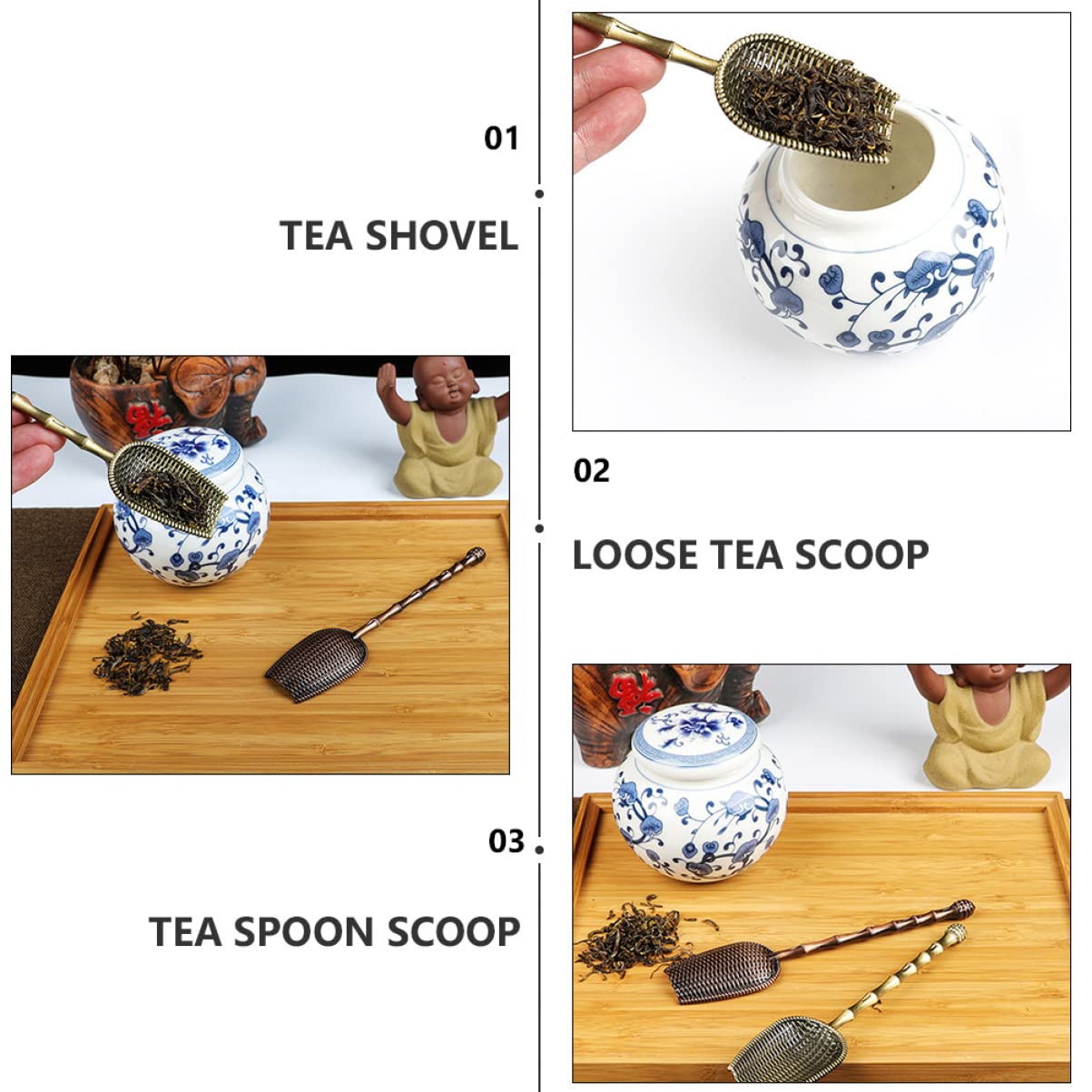 01

TEA SHOVEL

02

LOOSE TEA SCOOP

03

TEA SPOON SCOOP