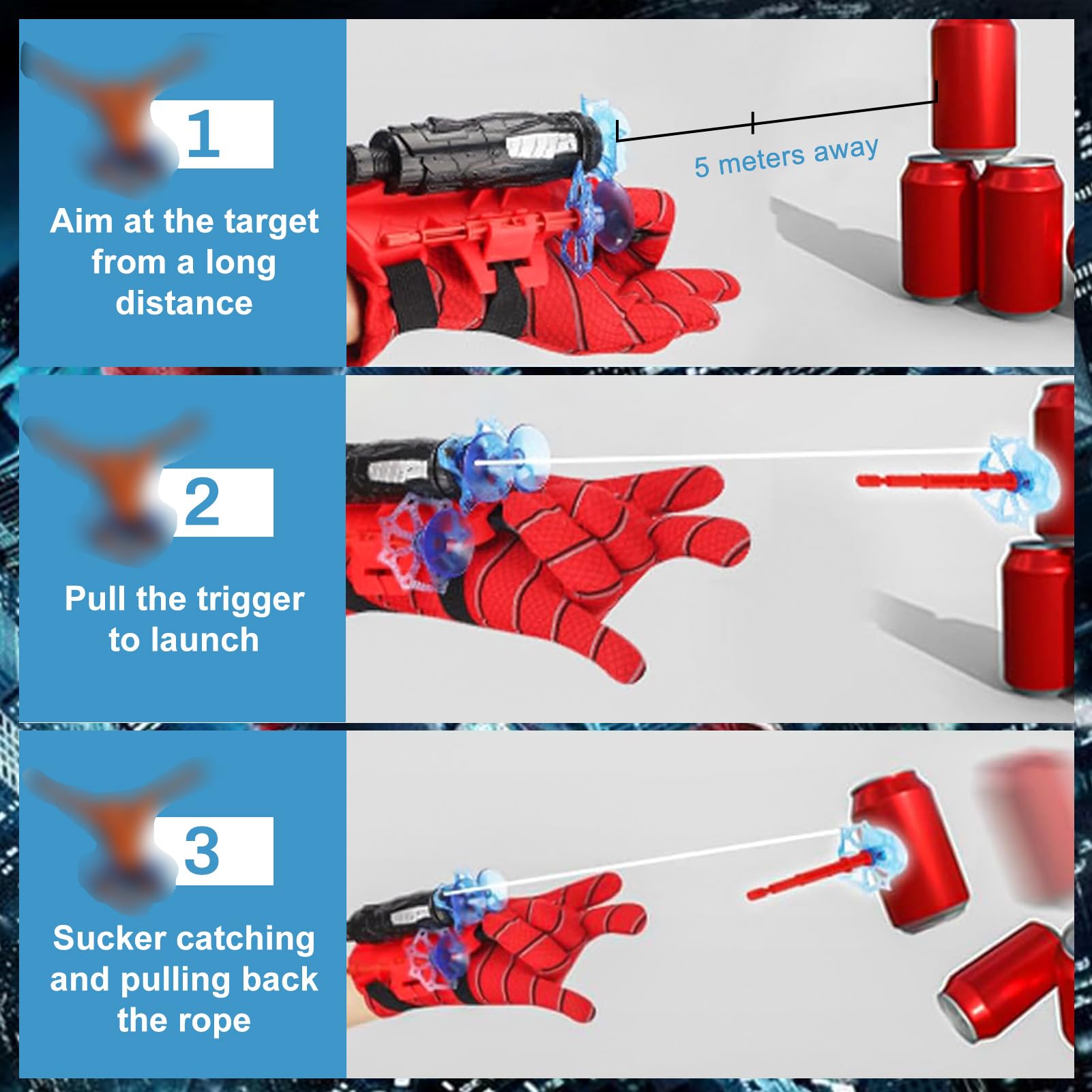 1

Aim at the target from a long distance

5 meters away

2

Pull the trigger to launch

3

Sucker catching and pulling back the rope