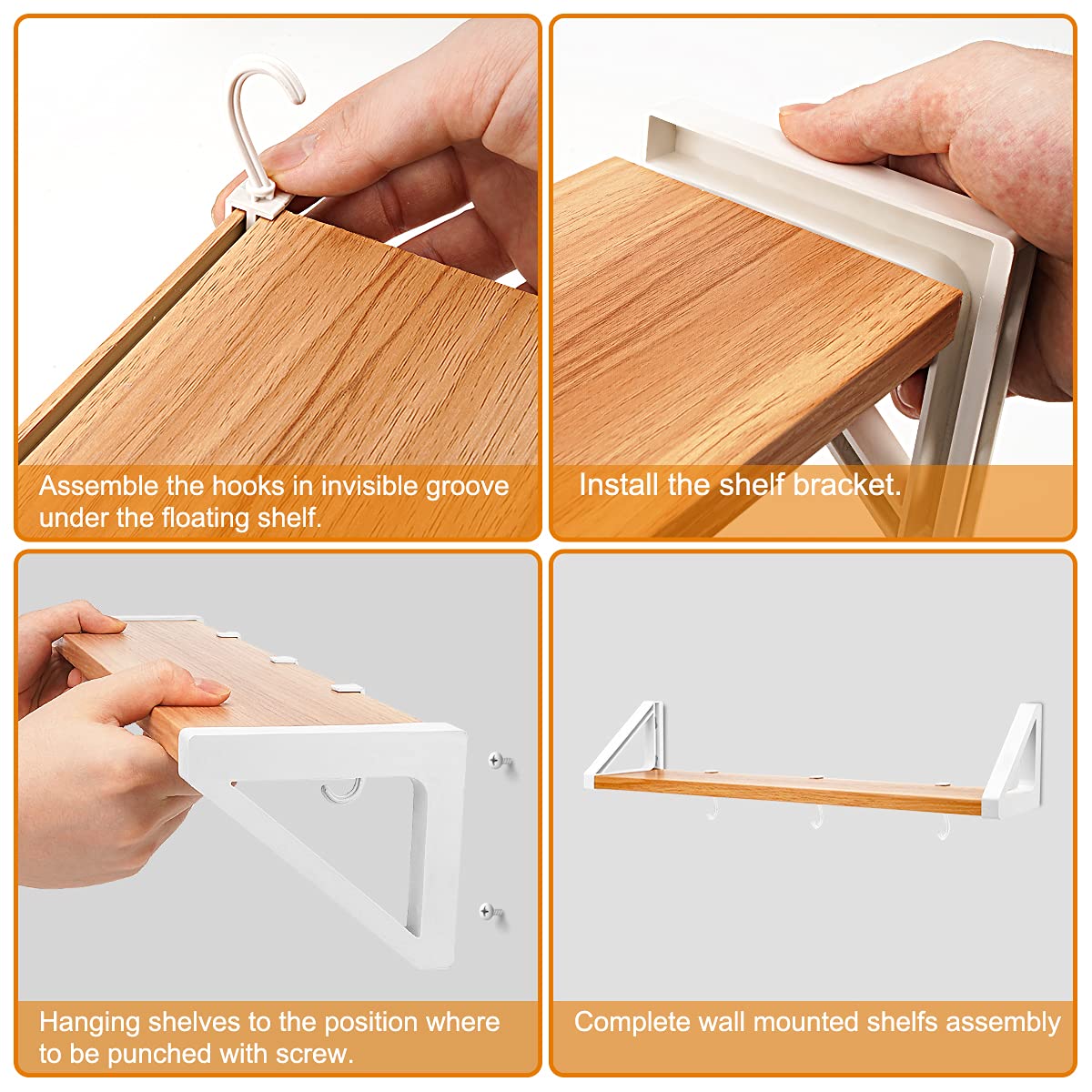 Assemble the hooks in invisible groove under the floating shelf.

Install the shelf bracket.

Hanging shelves to the position where to be punched with screw.

Complete wall mounted shelfs assembly