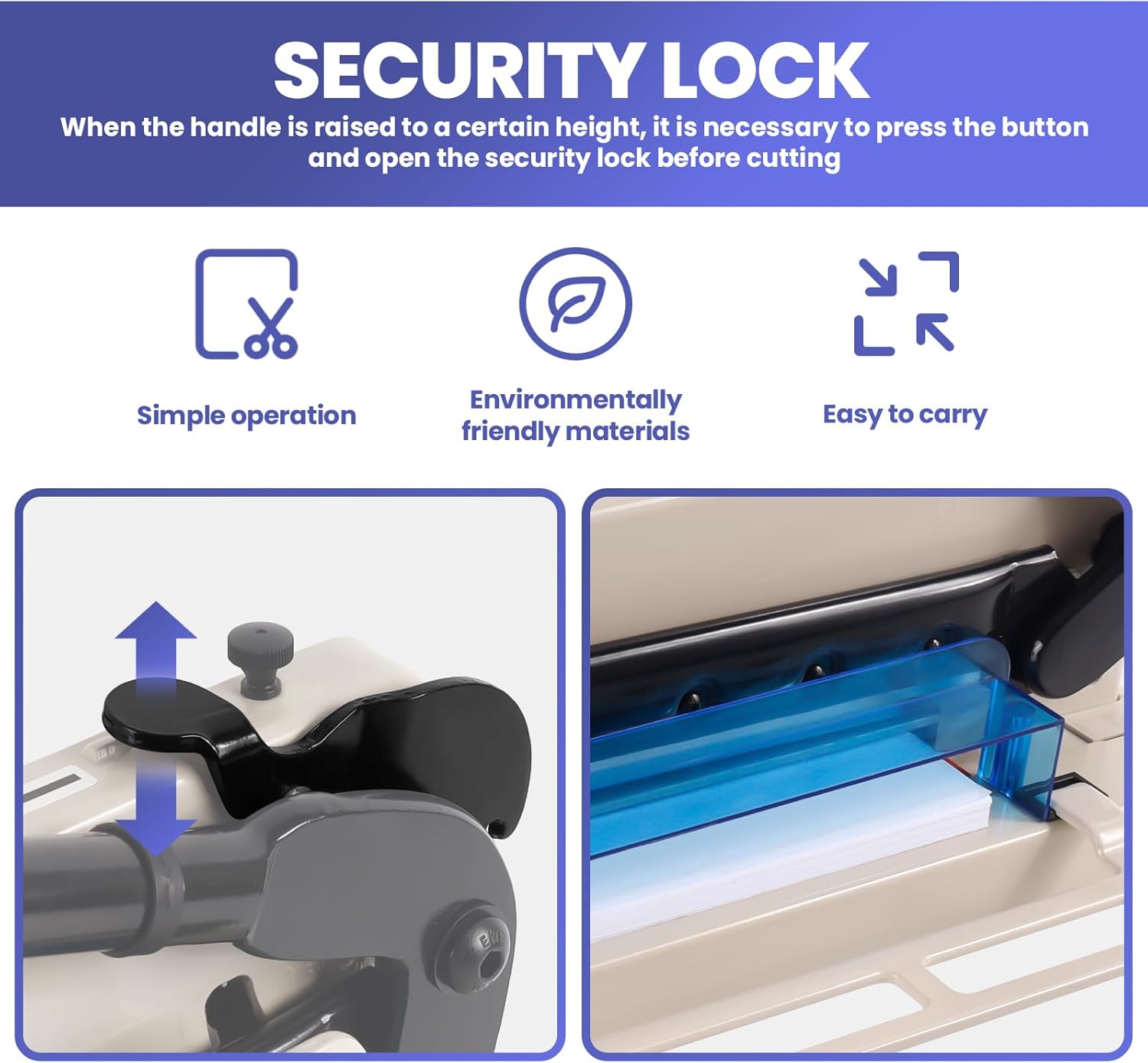 SECURITY LOCK
When the handle is raised to a certain height, it is necessary to press the button and open the security lock before cutting

Simple operation

Environmentally friendly materials

Easy to carry