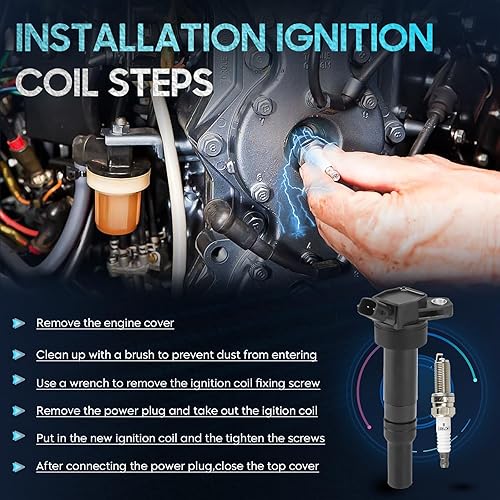 INSTALLATION IGNITION COIL STEPS

Remove the engine cover

Clean up with a brush to prevent dust from entering

Use a wrench to remove the ignition coil fixing screw

Remove the power plug and take out the igition coil

Put in the new ignition coil and the tighten the screws

After connecting the power plug,close the top cover