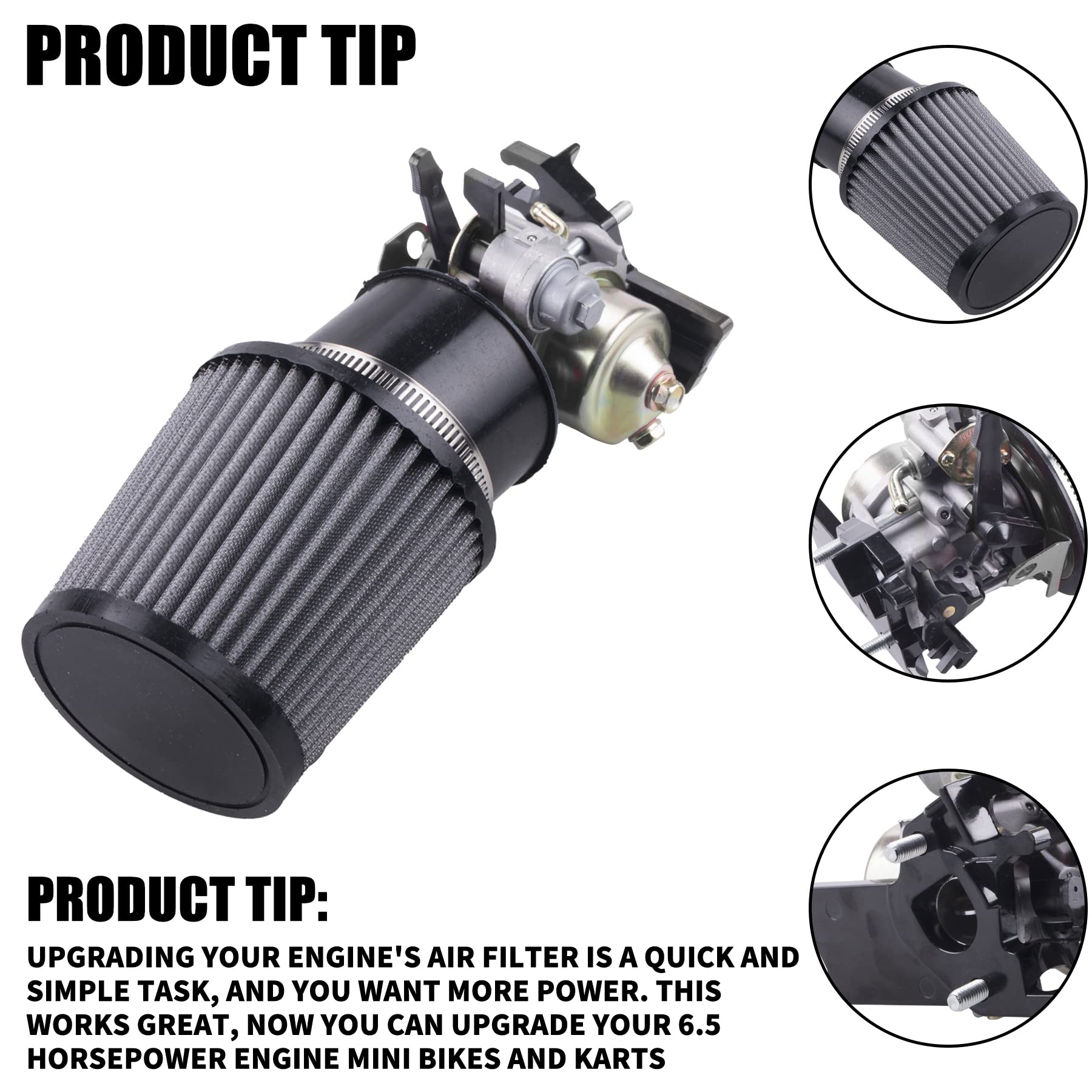 PRODUCT TIP

PRODUCT TIP:

UPGRADING YOUR ENGINE'S AIR FILTER IS A QUICK AND SIMPLE TASK, AND YOU WANT MORE POWER. THIS WORKS GREAT, NOW YOU CAN UPGRADE YOUR 6.5 HORSEPOWER ENGINE MINI BIKES AND KARTS