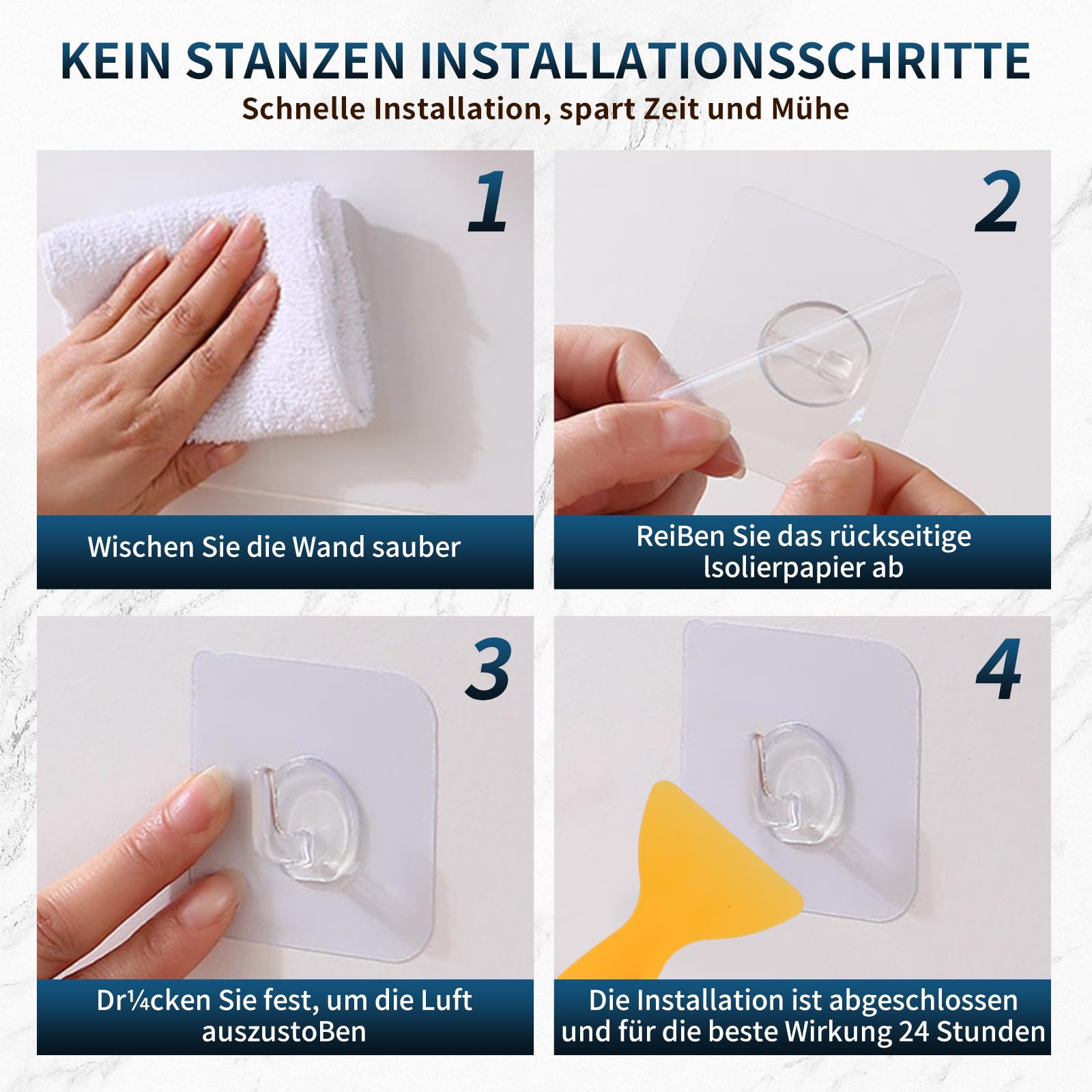 KEIN STANZEN INSTALLATIONSSCHRITTE
Schnelle Installation, spart Zeit und Mühe

1

Wischen Sie die Wand sauber

2

ReiBen Sie das rückseitige lsolierpapier ab

3

Dr¼cken Sie fest, um die Luft auszustoBen

4

Die Installation ist abgeschlossen und für die beste Wirkung 24 Stunden