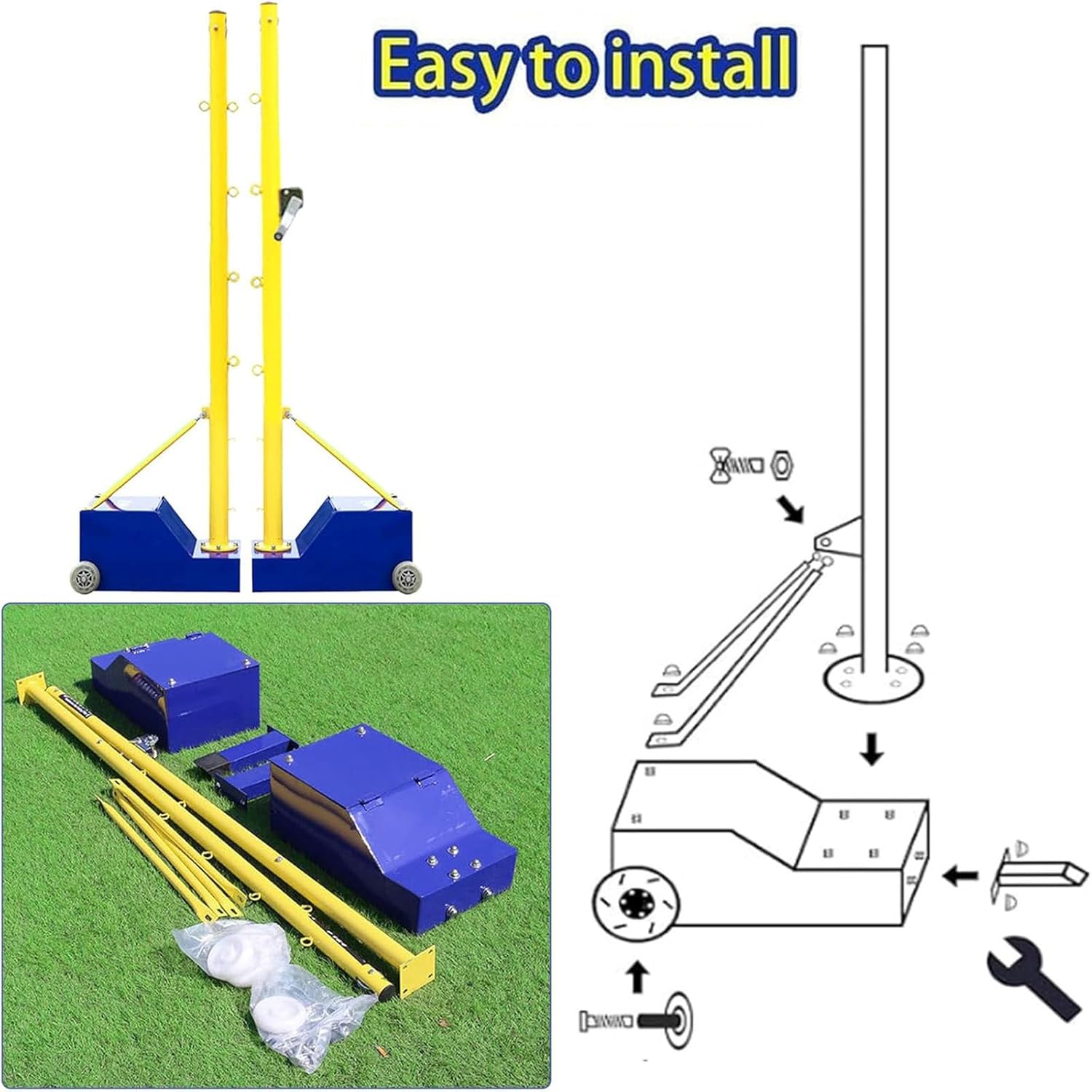 Easy to install