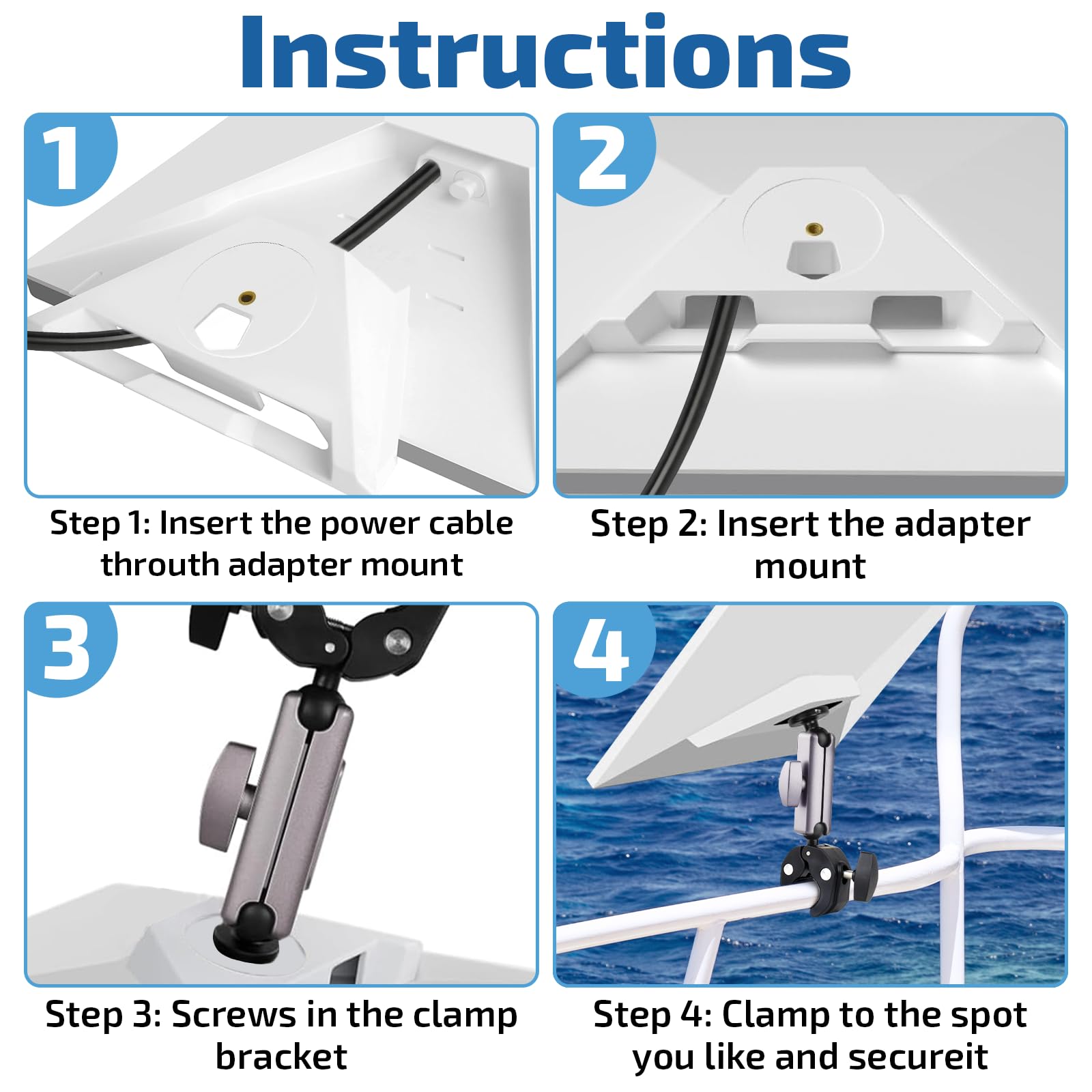 Instructions

1

Step 1: Insert the power cable throuth adapter mount

2

Step 2: Insert the adapter mount

3

Step 3: Screws in the clamp bracket

4

Step 4: Clamp to the spot you like and secureit