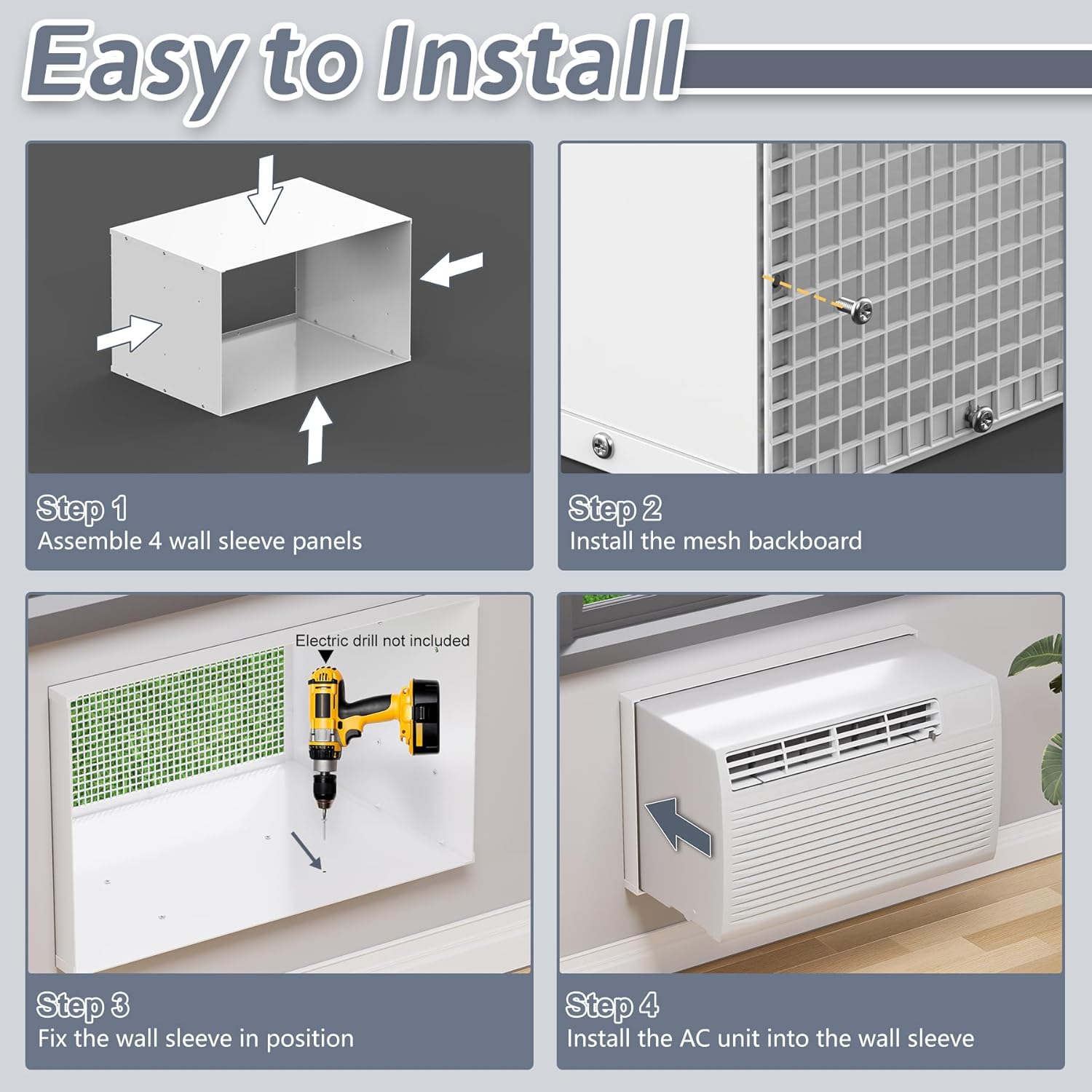 Easy to Install

Step 1
Assemble 4 wall sleeve panels

Step 2
Install the mesh backboard

Electric drill not included

Step 3
Fix the wall sleeve in position

Step 4
Install the AC unit into the wall sleeve