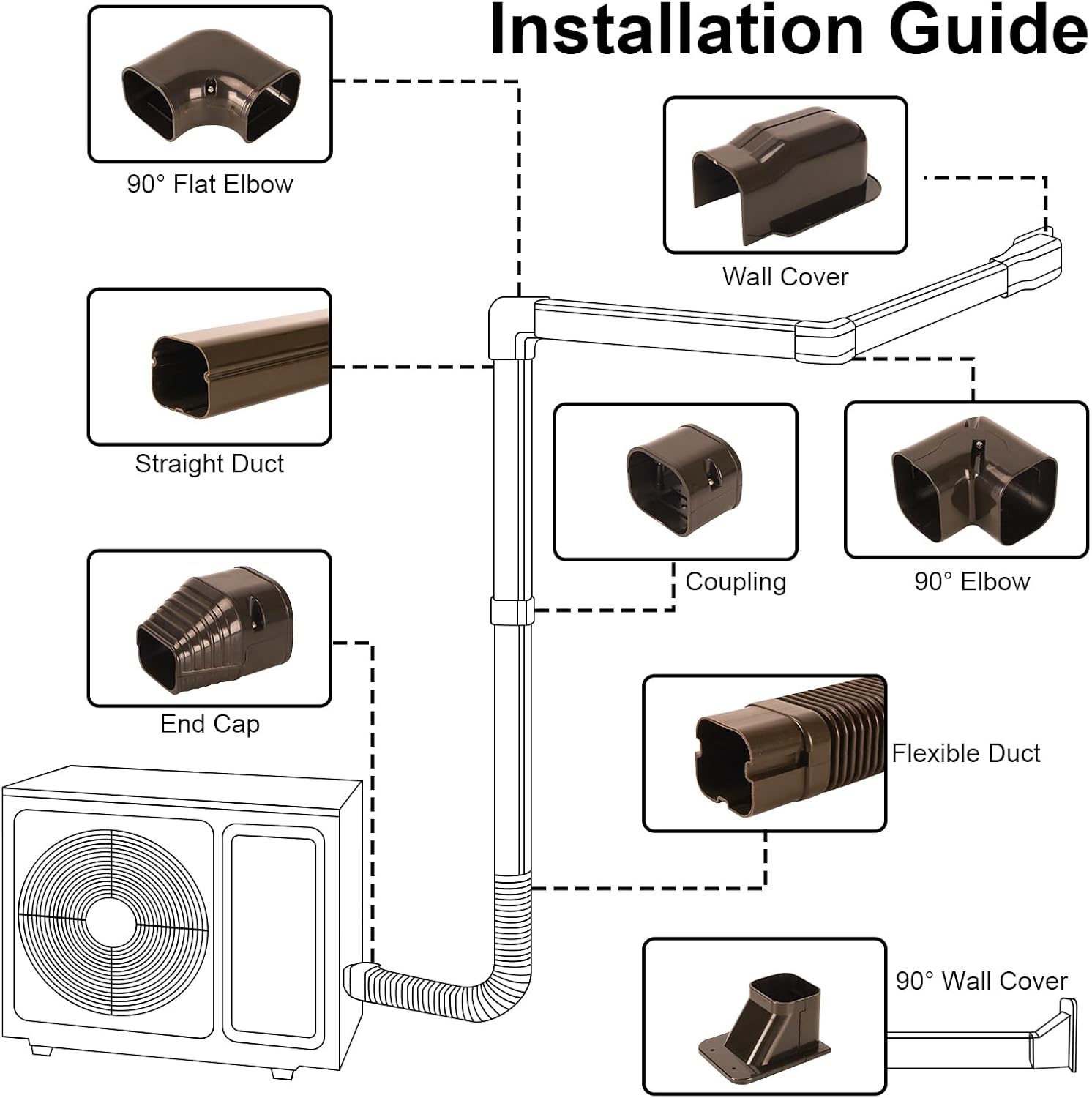 Installation Guide

90° Flat Elbow

Wall Cover

Straight Duct

Coupling

90° Elbow

End Cap

Flexible Duct

90° Wall Cover