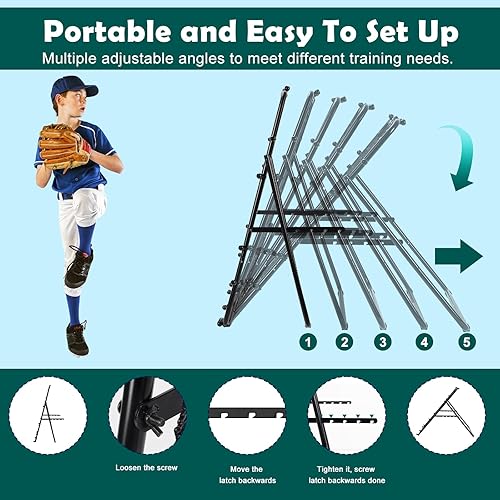 Portable and Easy To Set Up

Multiple adjustable angles to meet different training needs.

1 2 3 4 5

Loosen the screw

Move the latch backwards

Tighten it, screw latch backwards done