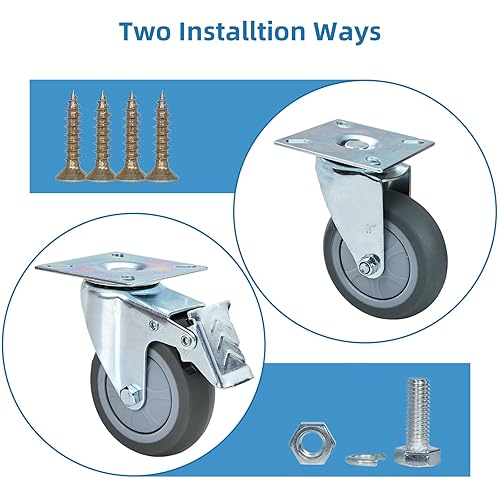 Two Installtion Ways