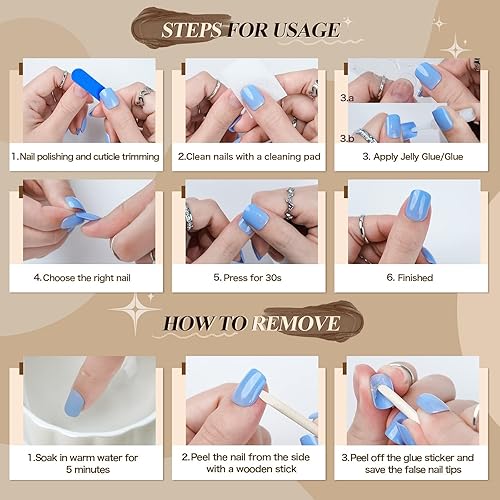 STEPS FOR USAGE

1.Nail polishing and cuticle trimming

2.Clean nails with a cleaning pad

3.a
3.b
3. Apply Jelly Glue/Glue

4.Choose the right nail

5.Press for 30s

6. Finished

HOW TO REMOVE

1.Soak in warm water for 5 minutes

2.Peel the nail from the side with a wooden stick

3.Peel off the glue sticker and save the false nail tips