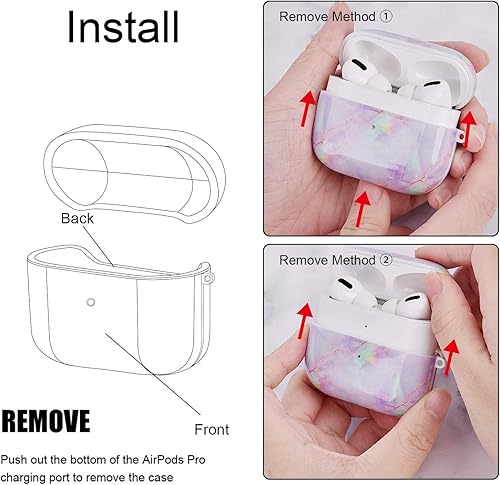 Install

Back

Front

REMOVE

Push out the bottom of the AirPods Pro charging port to remove the case

Remove Method ①

Remove Method ②