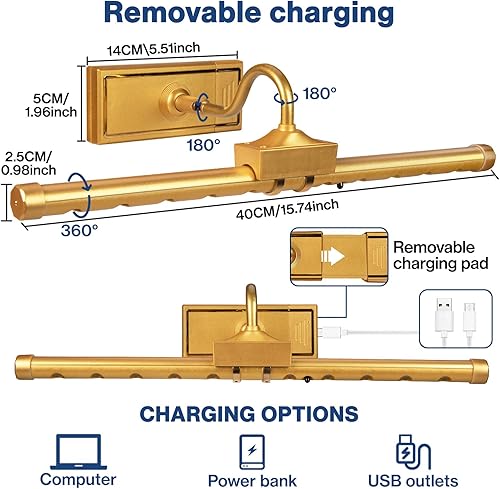 Removable charging

14CM\5.51inch

5CM/ 1.96inch

180°

180°

2.5CM/ 0.98inch

360°

40CM/15.74inch

Removable charging pad

CHARGING OPTIONS

Computer

Power bank

USB outlets