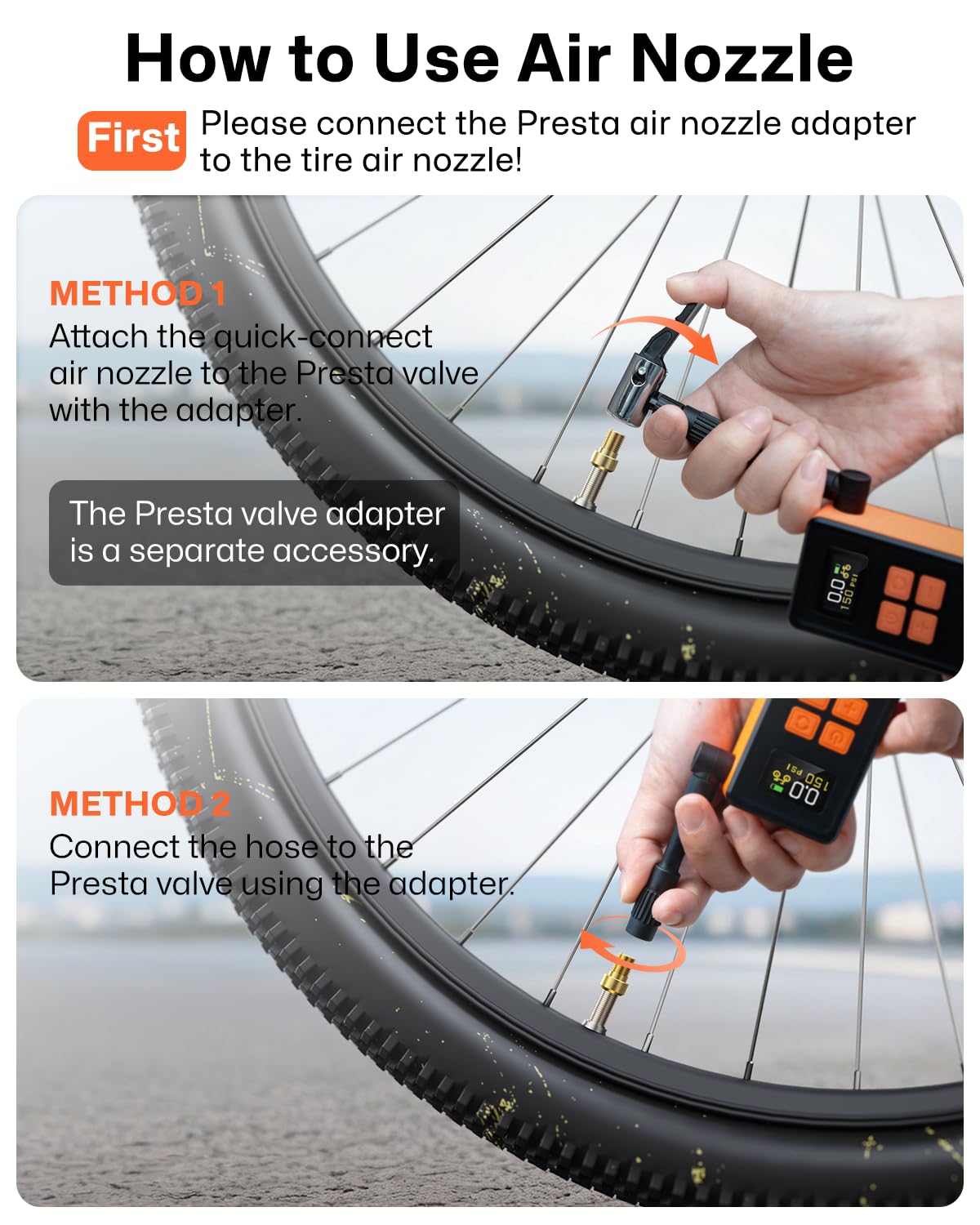 How to Use Air Nozzle

First Please connect the Presta air nozzle adapter to the tire air nozzle!

METHOD 1
Attach the quick-connect air nozzle to the Presta valve with the adapter.

The Presta valve adapter is a separate accessory.

0.0
150 PSI

METHOD 2
Connect the hose to the Presta valve using the adapter.

0.0
150 PSI