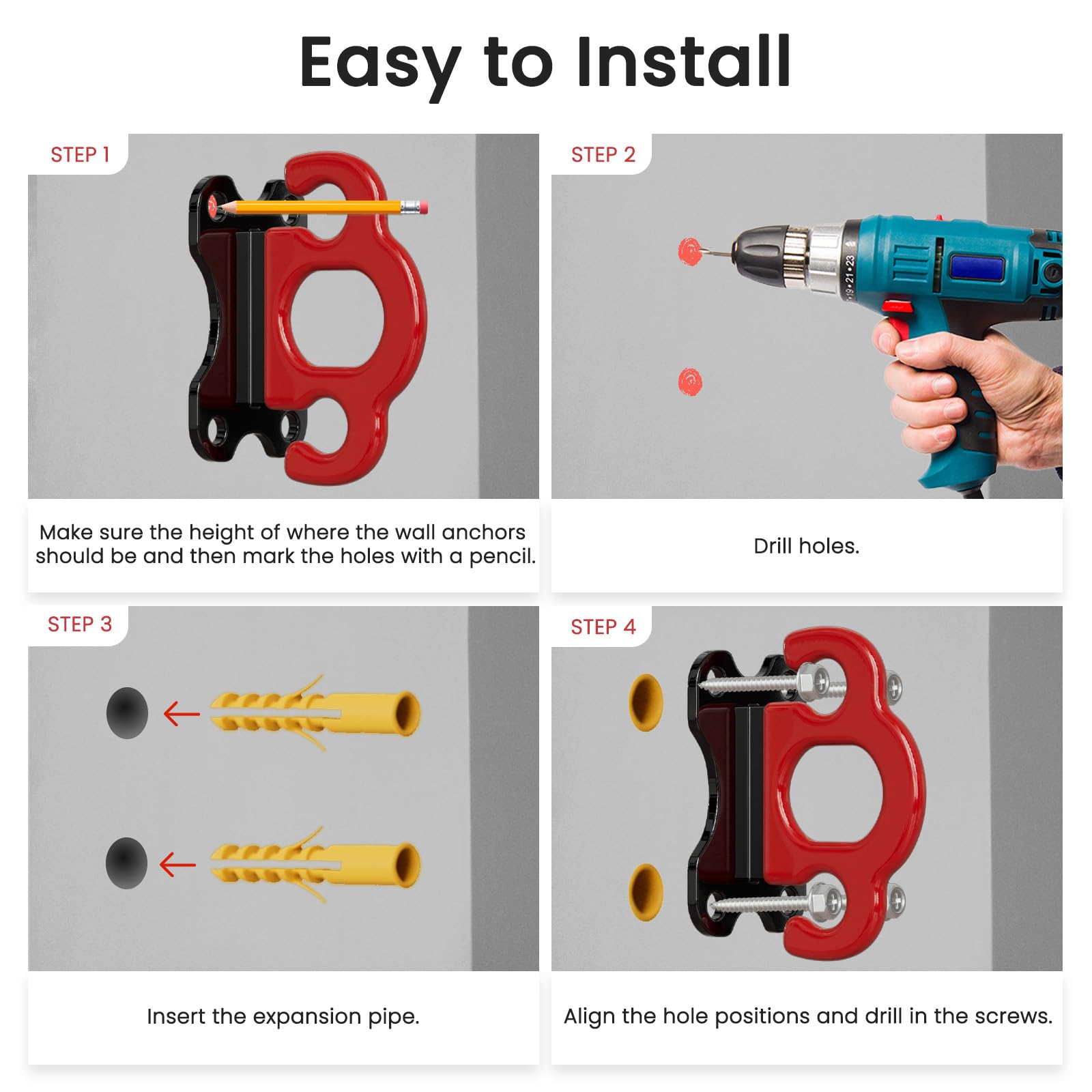 Easy to Install

STEP 1

Make sure the height of where the wall anchors should be and then mark the holes with a pencil.

STEP 2

19•21•23

Drill holes.

STEP 3

Insert the expansion pipe.

STEP 4

Align the hole positions and drill in the screws.