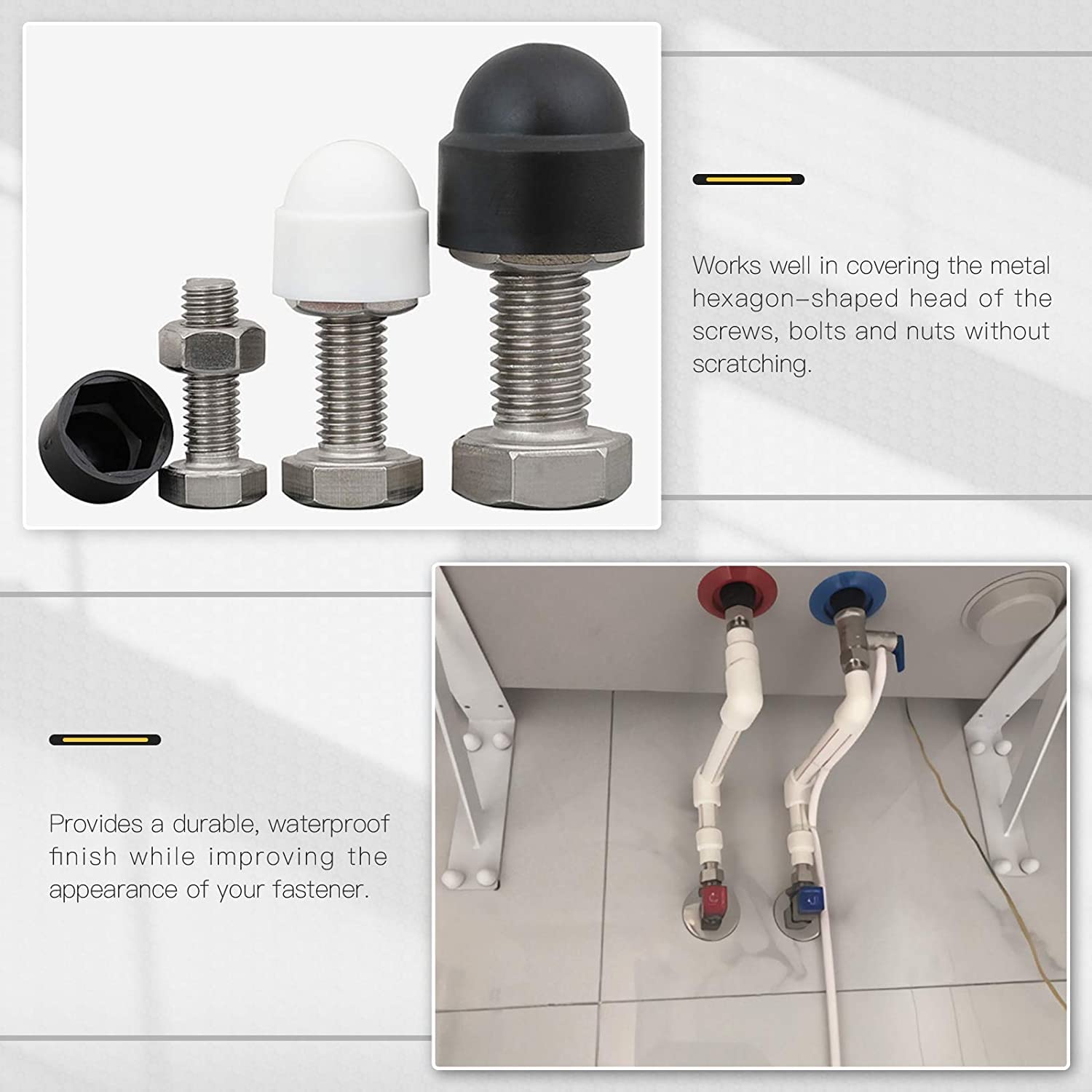 Works well in covering the metal hexagon-shaped head of the screws, bolts and nuts without scratching.

Provides a durable, waterproof finish while improving the appearance of your fastener.