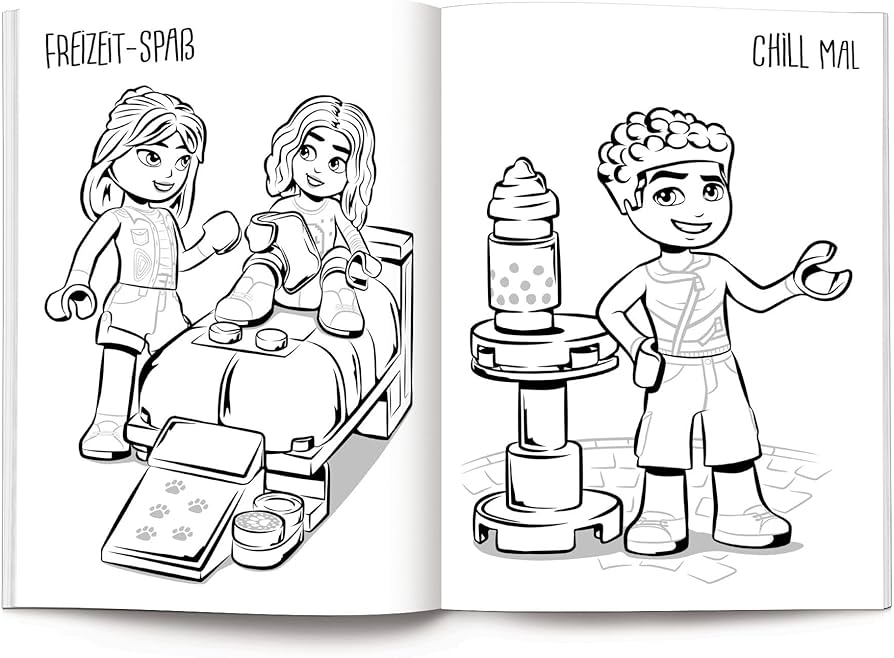 FREIZEIT-SPAß

CHILL MAL