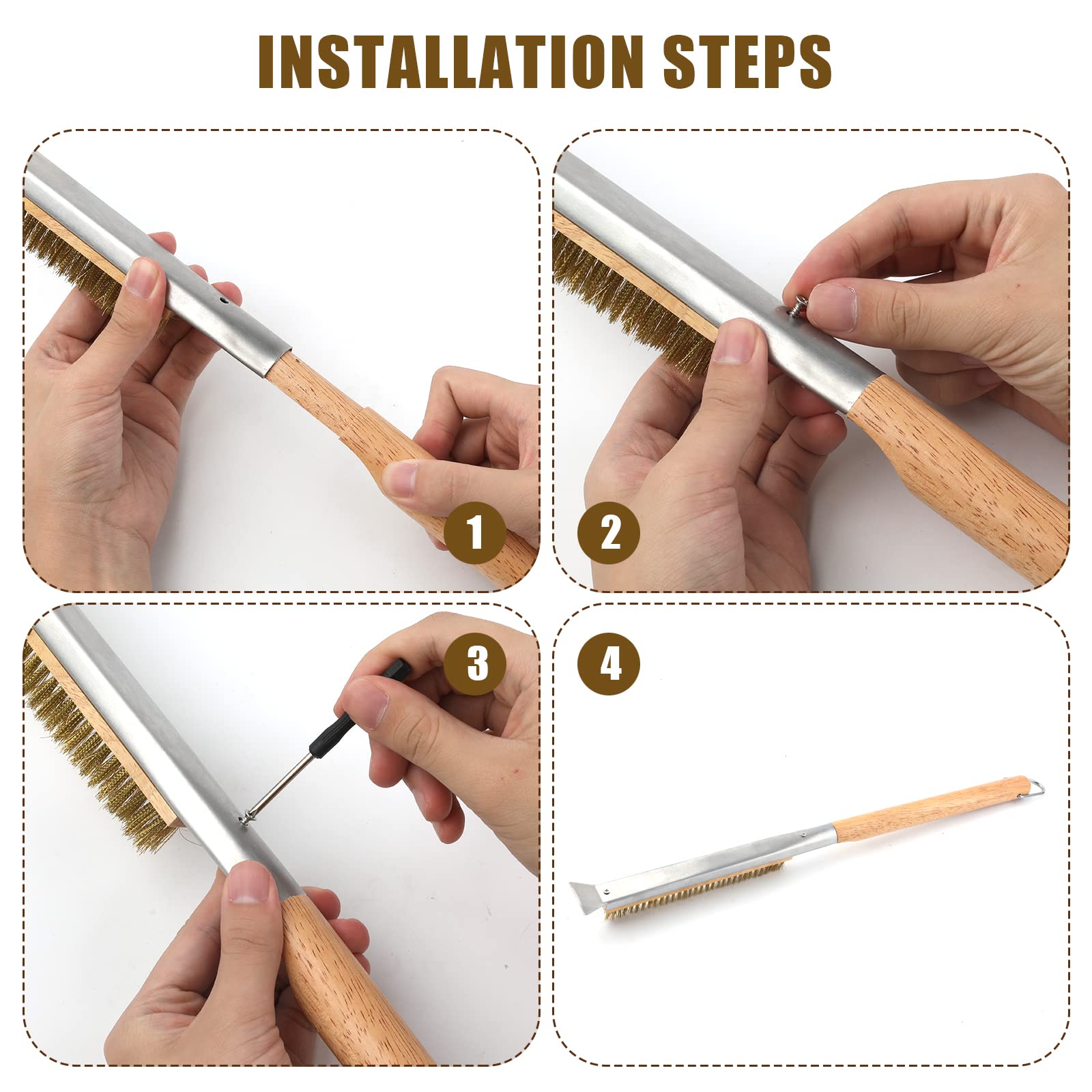 INSTALLATION STEPS

1

2

3

4