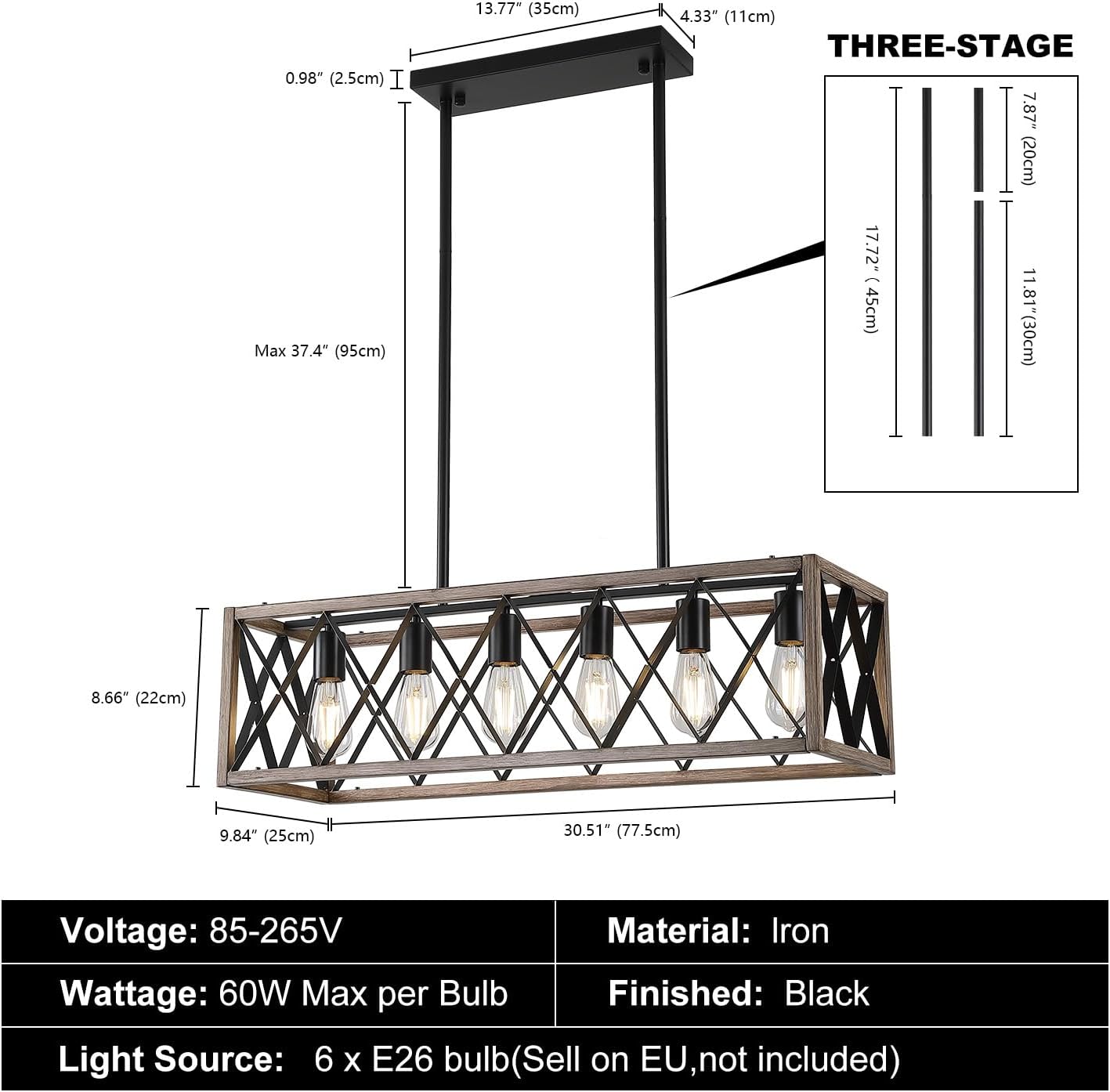 13.77″ (35cm)
4.33″ (11cm)
0.98″ (2.5cm)
THREE-STAGE
7.87″ (20cm)
17.72″ ( 45cm)
11.81″(30cm)
Max 37.4″ (95cm)
8.66″ (22cm)
9.84″ (25cm)
30.51″ (77.5cm)

| Voltage: 85-265V | Material: Iron |
|---|---|
| Wattage: 60W Max per Bulb | Finished: Black |

Light Source: 6 x E26 bulb(Sell on EU,not included)