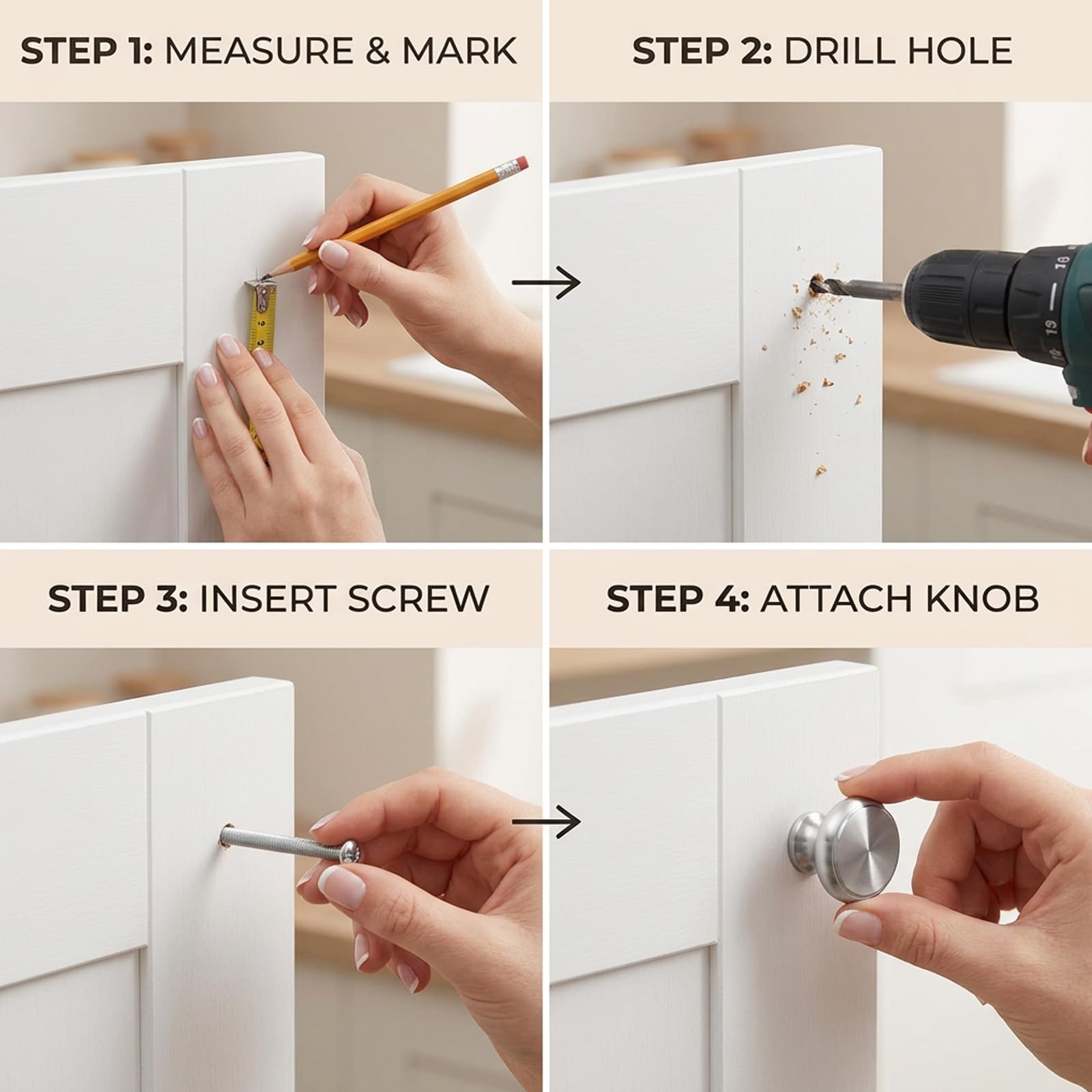 STEP 1: MEASURE & MARK

→

STEP 2: DRILL HOLE

STEP 3: INSERT SCREW

→

STEP 4: ATTACH KNOB