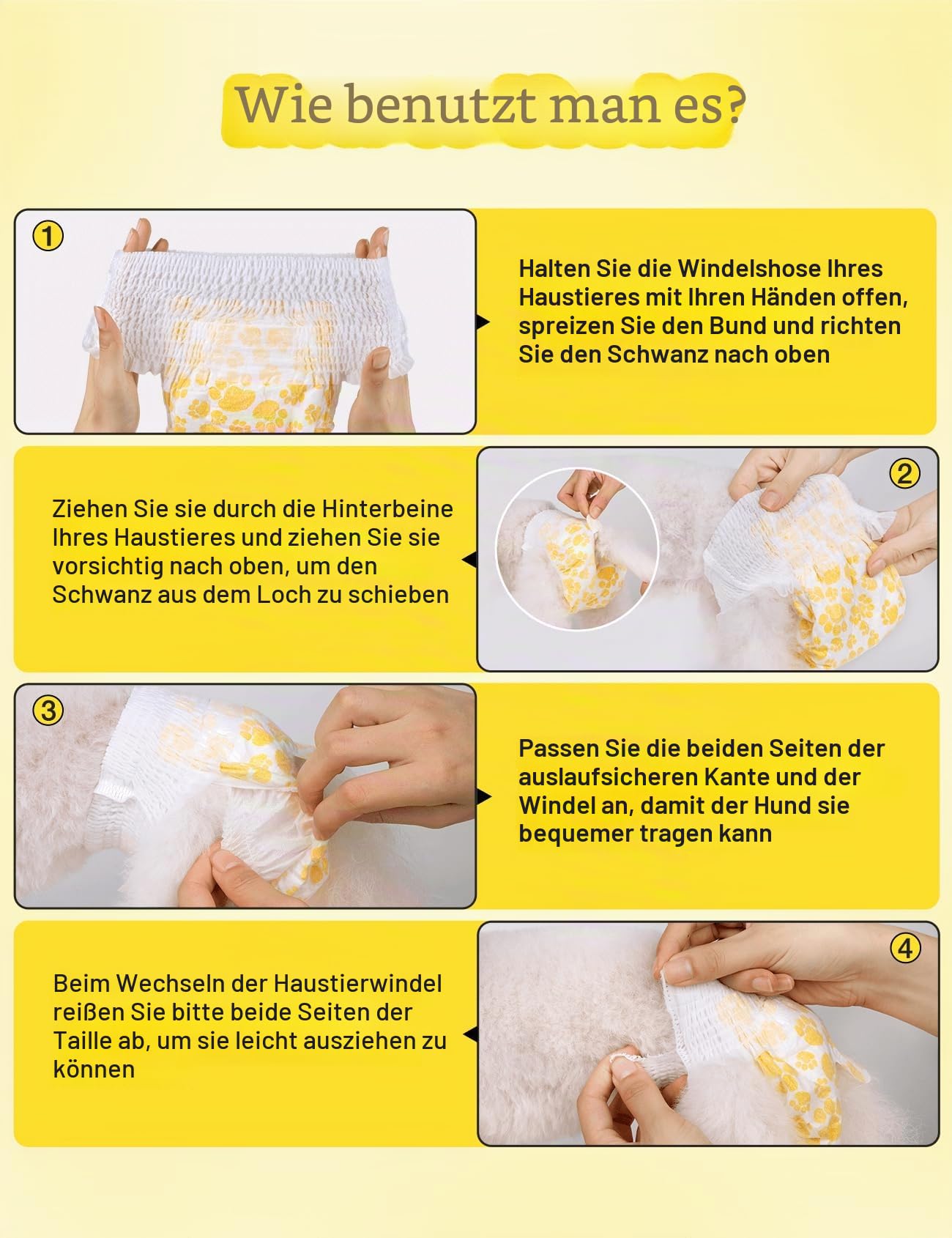 Wie benutzt man es?

①

Halten Sie die Windelshose Ihres Haustieres mit Ihren Händen offen, spreizen Sie den Bund und richten Sie den Schwanz nach oben

Ziehen Sie sie durch die Hinterbeine Ihres Haustieres und ziehen Sie sie vorsichtig nach oben, um den Schwanz aus dem Loch zu schieben

②

③

Passen Sie die beiden Seiten der auslaufsicheren Kante und der Windel an, damit der Hund sie bequemer tragen kann

Beim Wechseln der Haustierwindel reißen Sie bitte beide Seiten der Taille ab, um sie leicht ausziehen zu können

④