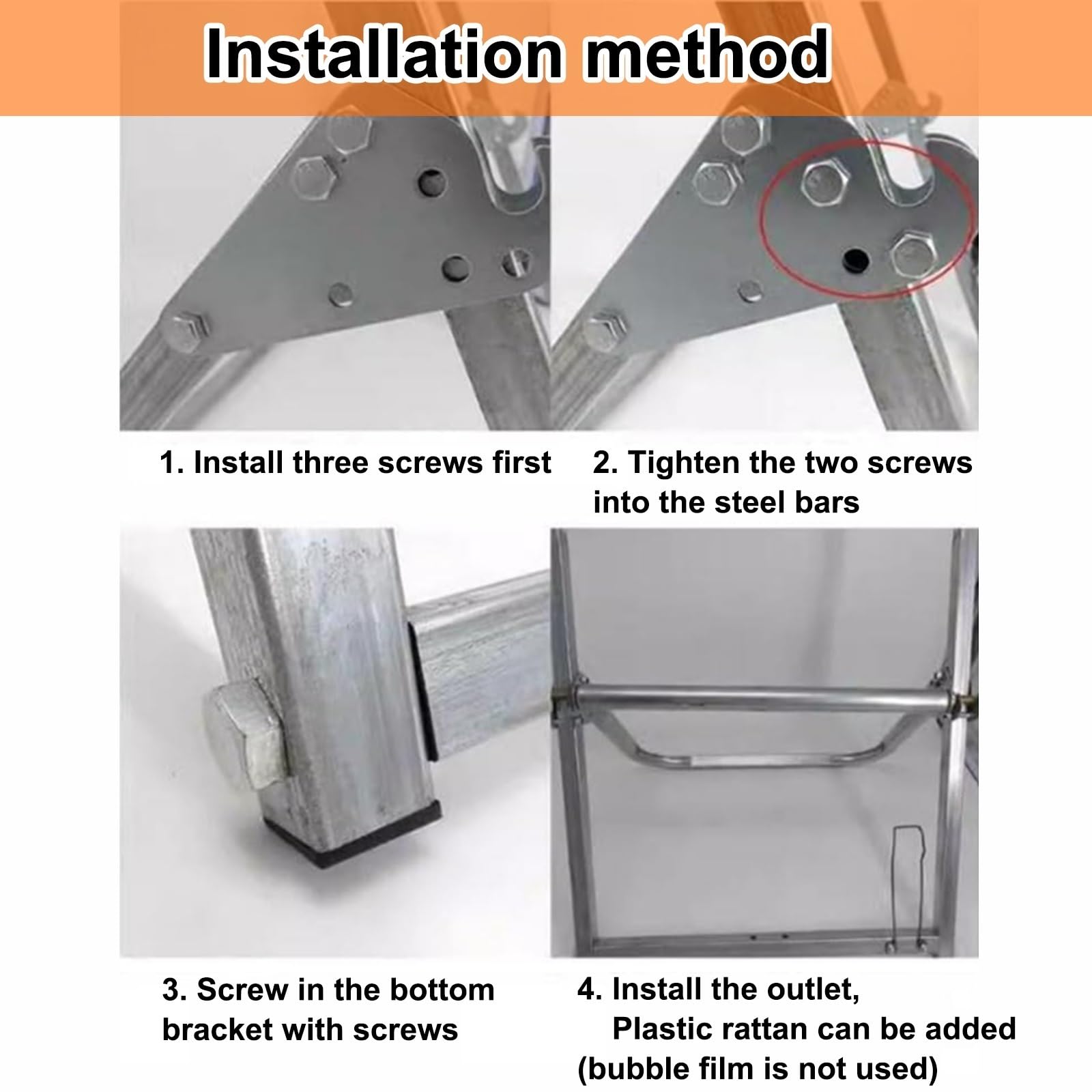 Installation method

1. Install three screws first

2. Tighten the two screws into the steel bars

3. Screw in the bottom bracket with screws

4. Install the outlet, Plastic rattan can be added (bubble film is not used)