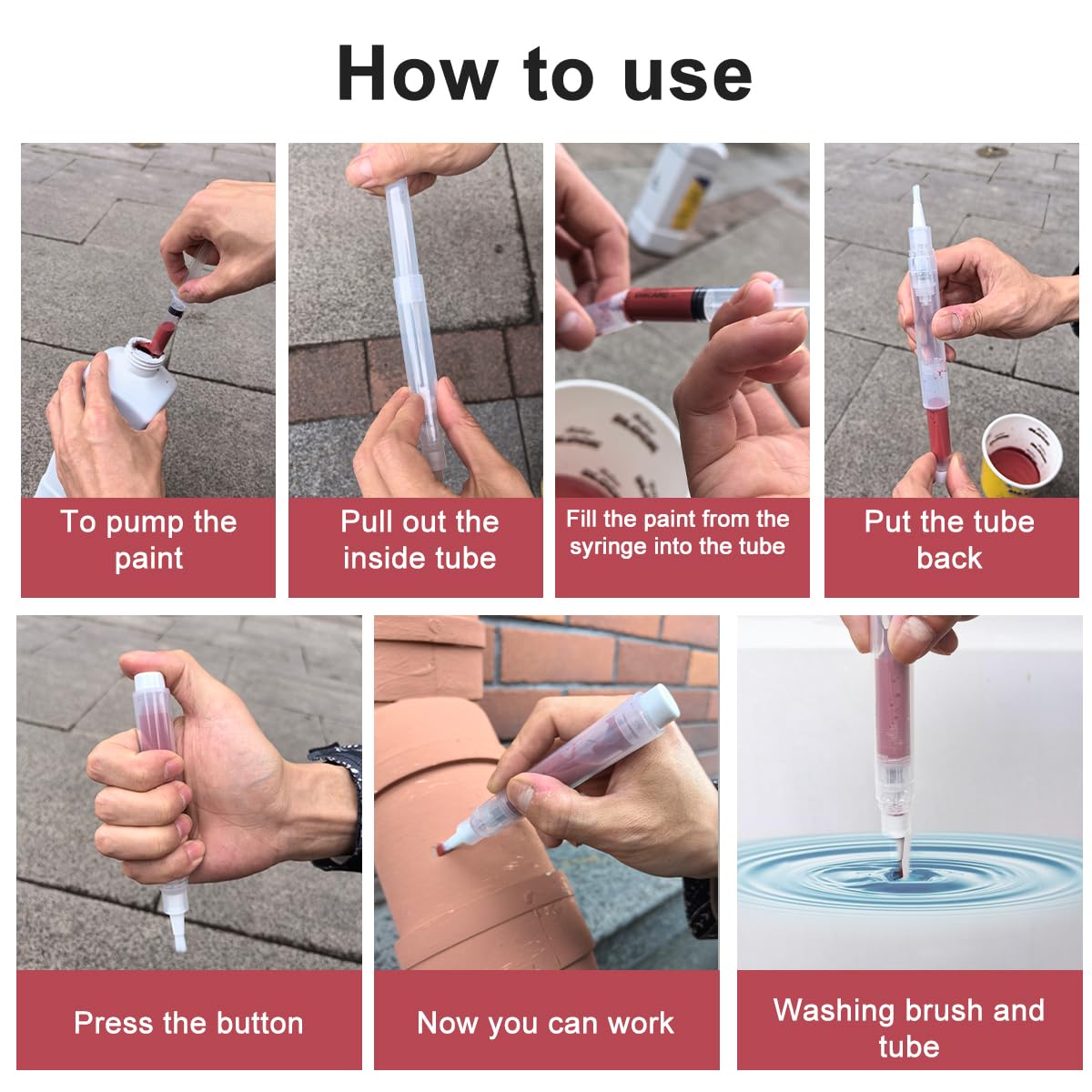 How to use

To pump the paint

Pull out the inside tube

Fill the paint from the syringe into the tube

Put the tube back

Press the button

Now you can work

Washing brush and tube