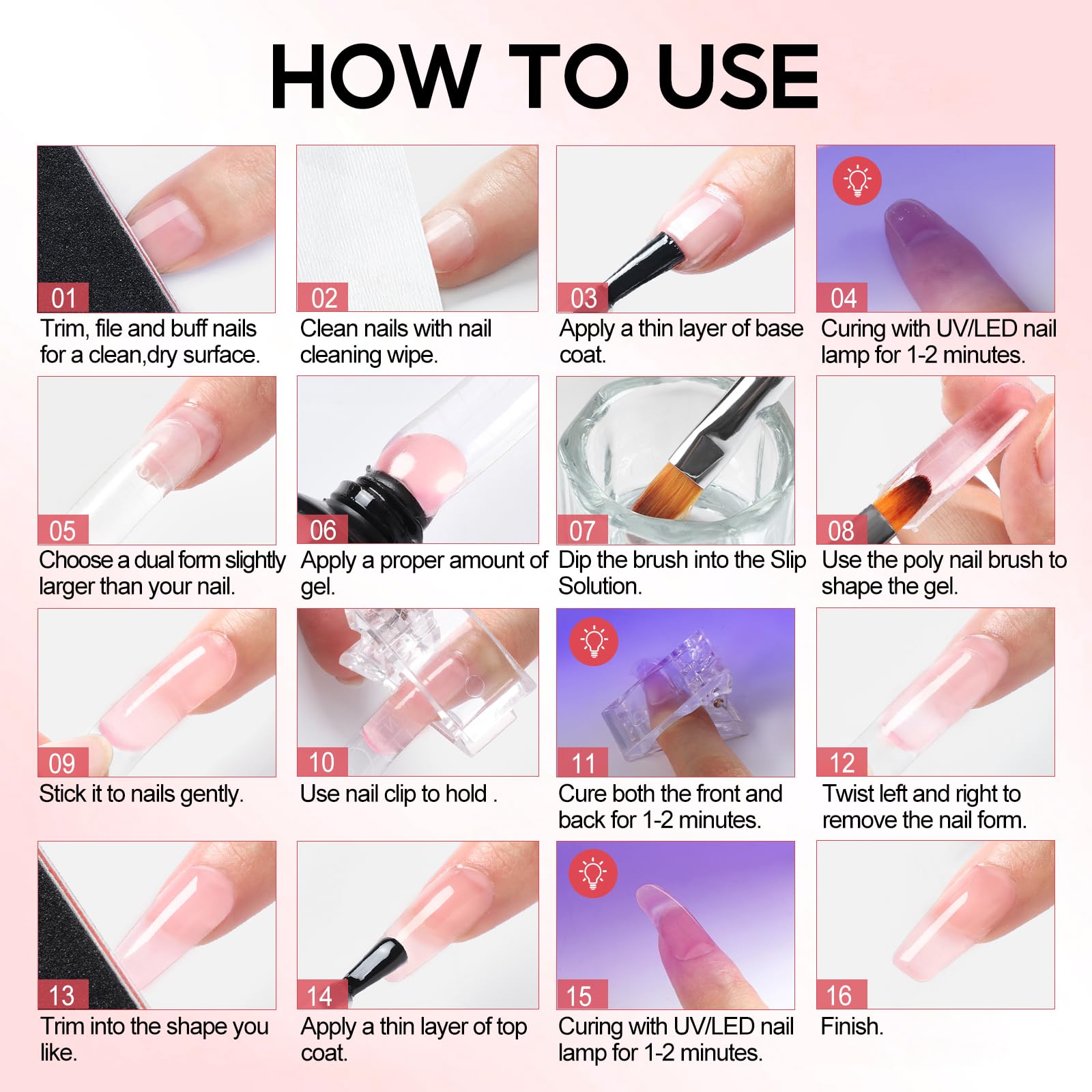 HOW TO USE

01
Trim, file and buff nails for a clean,dry surface.

02
Clean nails with nail cleaning wipe.

03
Apply a thin layer of base coat.

04
Curing with UV/LED nail lamp for 1-2 minutes.

05
Choose a dual form slightly larger than your nail.

06
Apply a proper amount of gel.

07
Dip the brush into the Slip Solution.

08
Use the poly nail brush to shape the gel.

09
Stick it to nails gently.

10
Use nail clip to hold .

11
Cure both the front and back for 1-2 minutes.

12
Twist left and right to remove the nail form.

13
Trim into the shape you like.

14
Apply a thin layer of top coat.

15
Curing with UV/LED nail lamp for 1-2 minutes.

16
Finish.