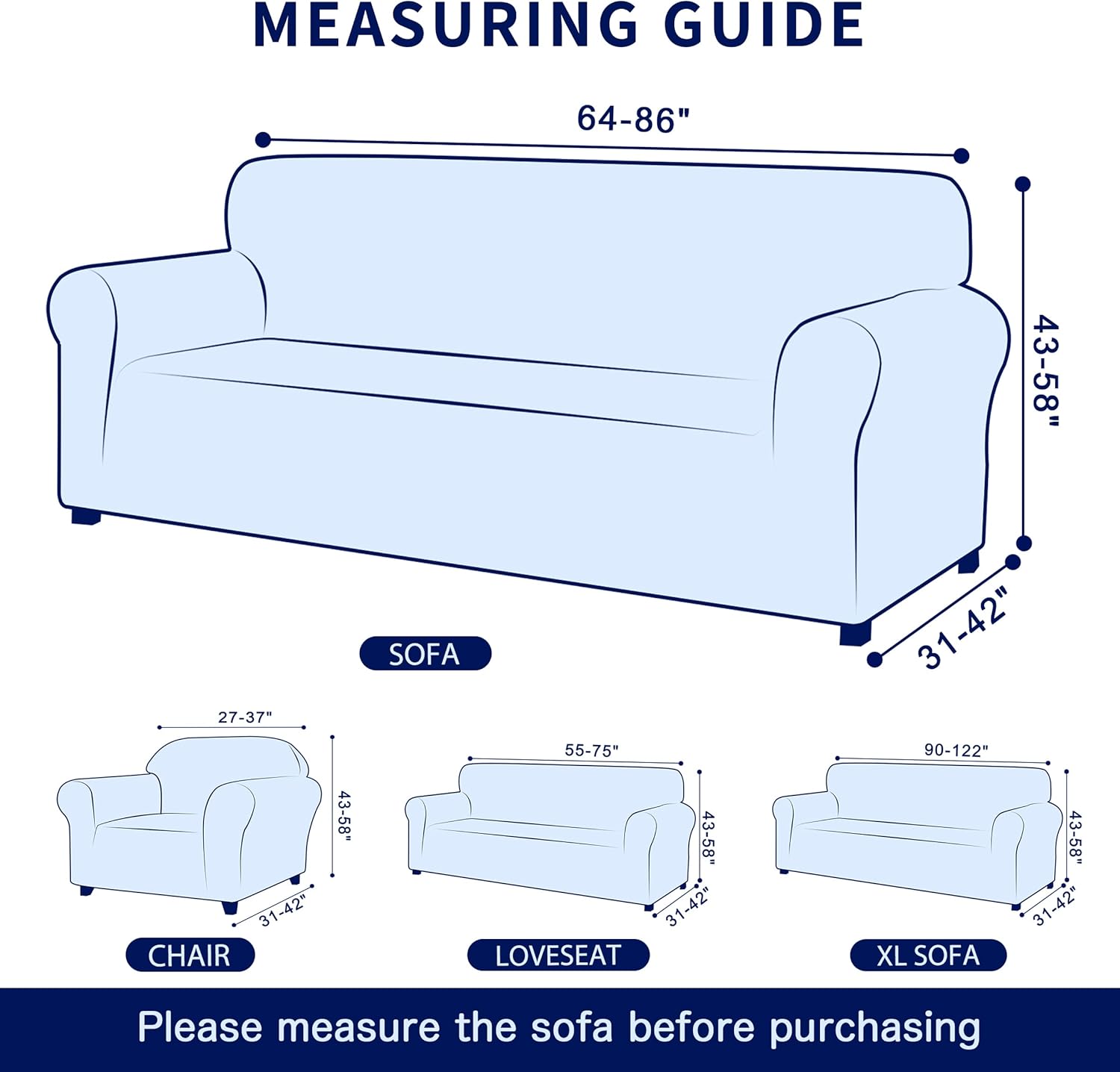 MEASURING GUIDE

64-86"

43-58"

31-42"

SOFA

27-37"

43-58"

31-42"

CHAIR

55-75"

43-58"

31-42"

LOVESEAT

90-122"

43-58"

31-42"

XL SOFA

Please measure the sofa before purchasing