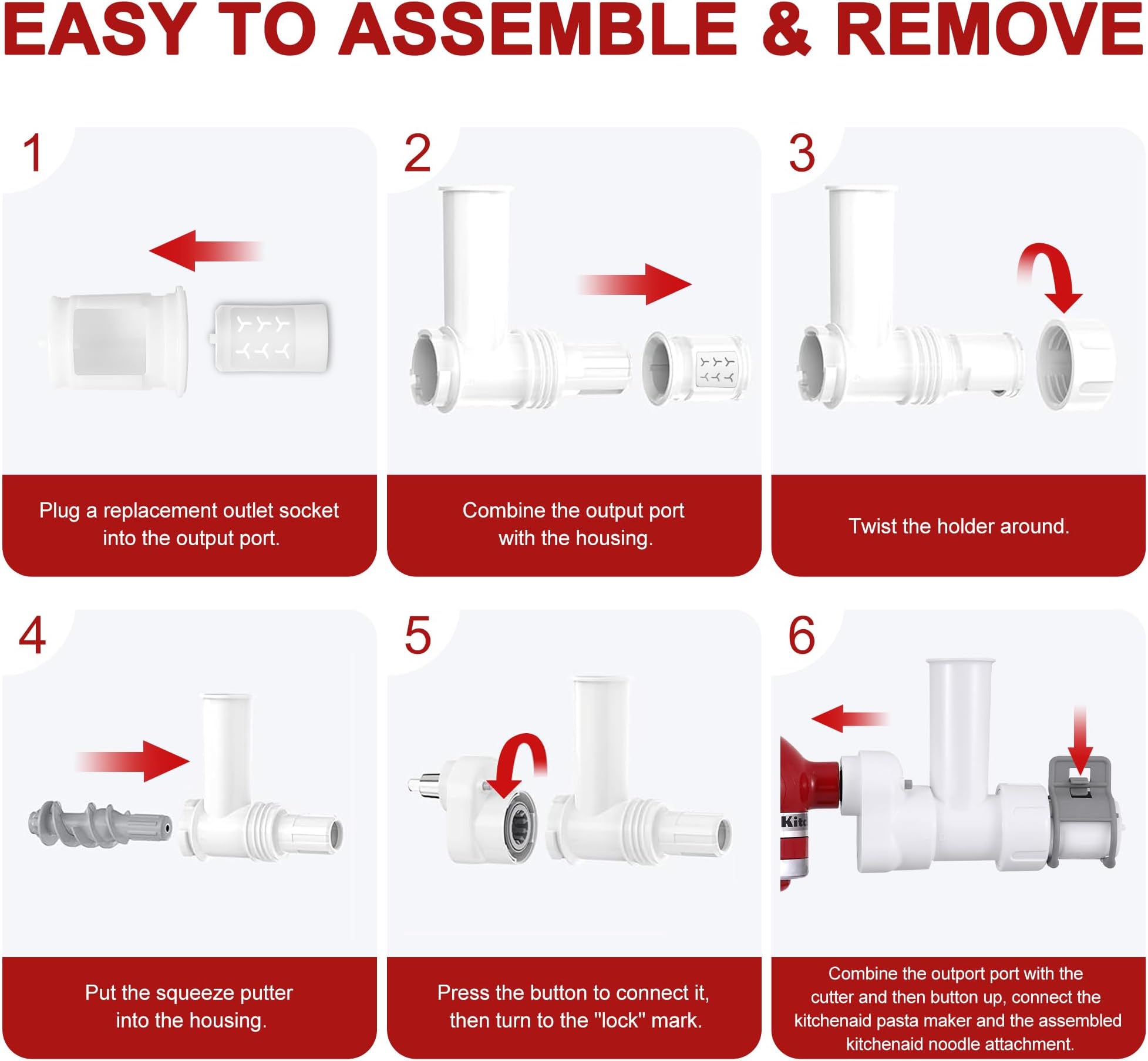 EASY TO ASSEMBLE & REMOVE

1

Plug a replacement outlet socket into the output port.

2

Combine the output port with the housing.

3

Twist the holder around.

4

Put the squeeze putter into the housing.

5

Press the button to connect it, then turn to the "lock" mark.

6

Kit

Combine the outport port with the cutter and then button up, connect the kitchenaid pasta maker and the assembled kitchenaid noodle attachment.