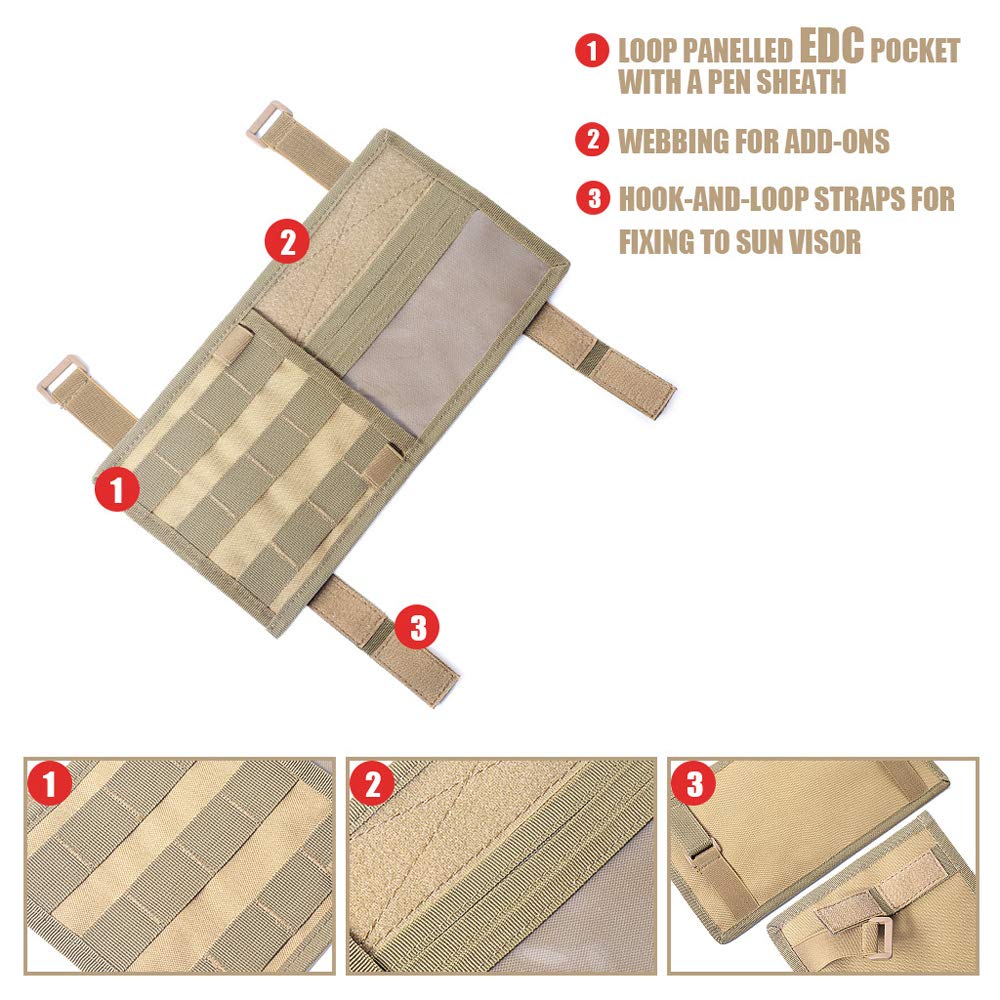 1 LOOP PANELLED EDC POCKET WITH A PEN SHEATH

2 WEBBING FOR ADD-ONS

3 HOOK-AND-LOOP STRAPS FOR FIXING TO SUN VISOR

2

1

3

1

2

3