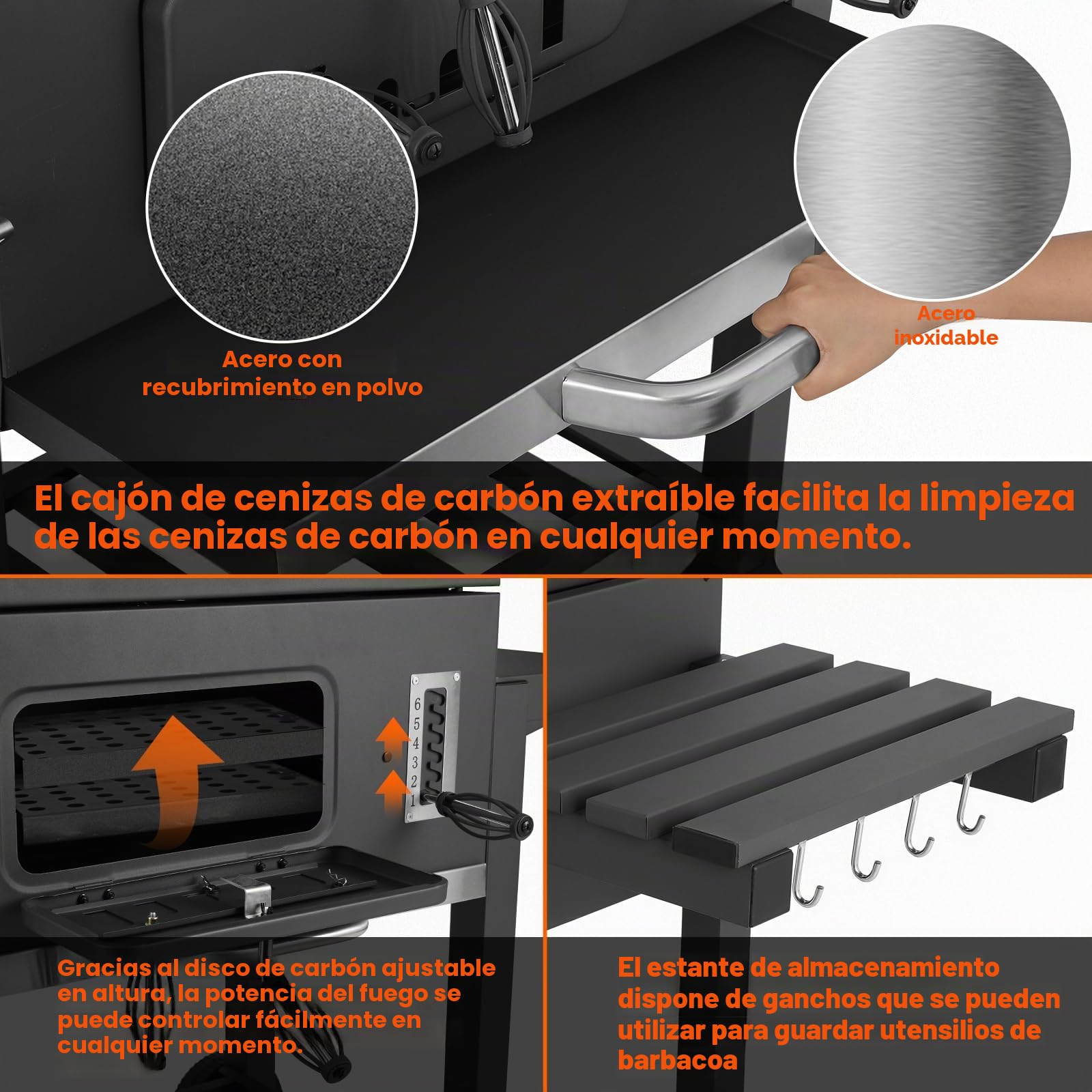 Acero con recubrimiento en polvo

Acero inoxidable

El cajón de cenizas de carbón extraíble facilita la limpieza de las cenizas de carbón en cualquier momento.

6
5
4
3
2
1

Gracias al disco de carbón ajustable en altura, la potencia del fuego se puede controlar fácilmente en cualquier momento.

El estante de almacenamiento dispone de ganchos que se pueden utilizar para guardar utensilios de barbacoa