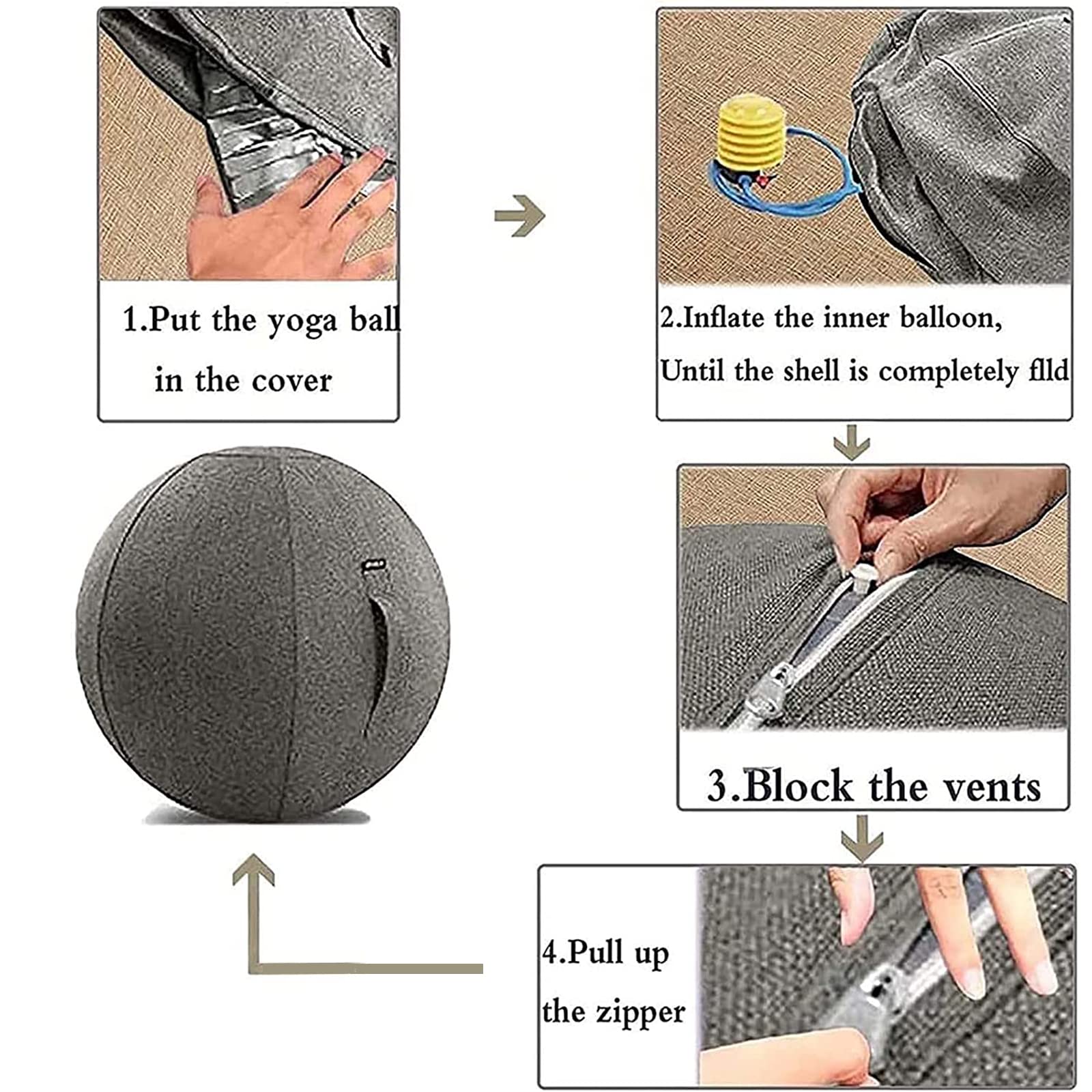 1.Put the yoga ball in the cover

2.Inflate the inner balloon, Until the shell is completely flld

3.Block the vents

4.Pull up the zipper