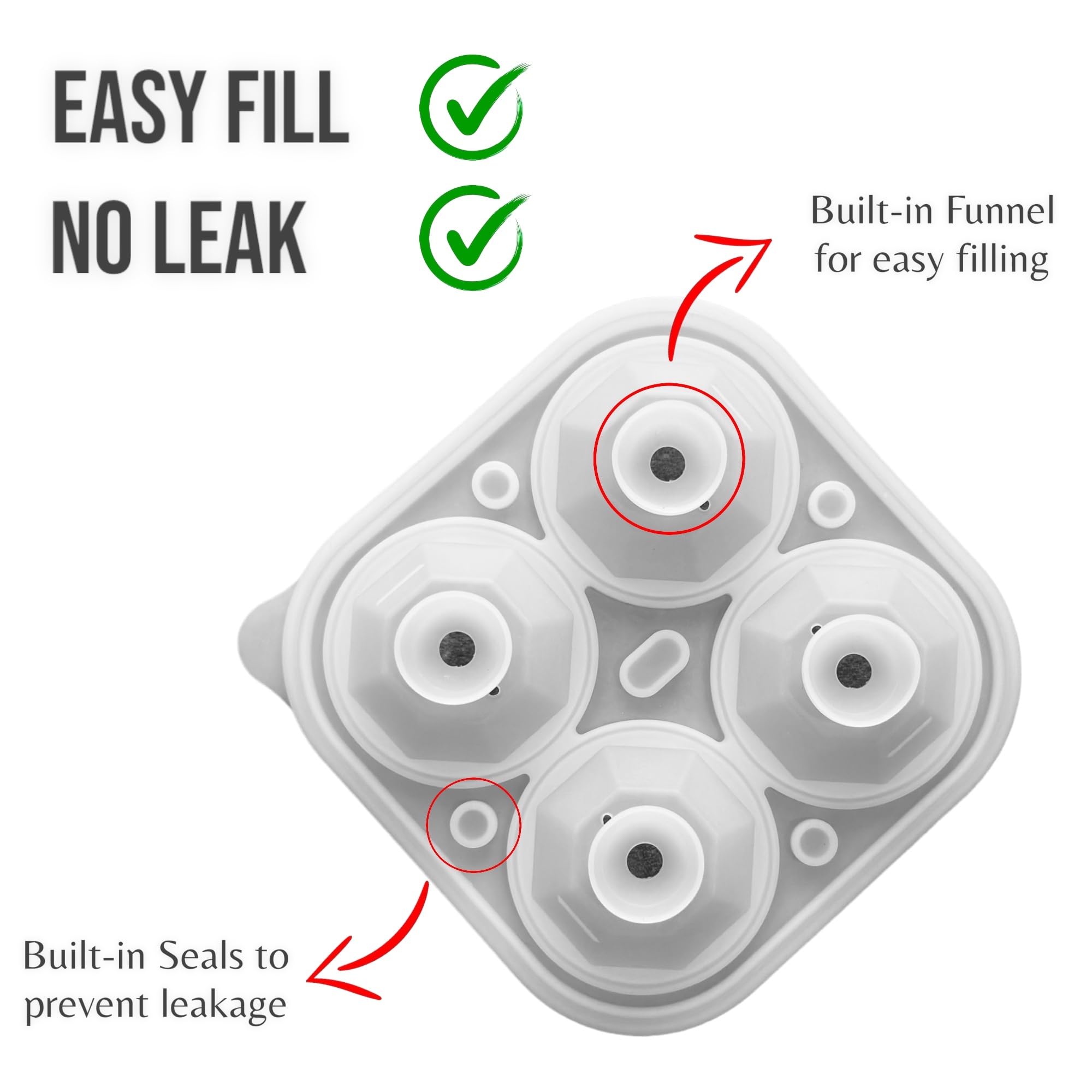 EASY FILL

NO LEAK

Built-in Funnel for easy filling

Built-in Seals to prevent leakage