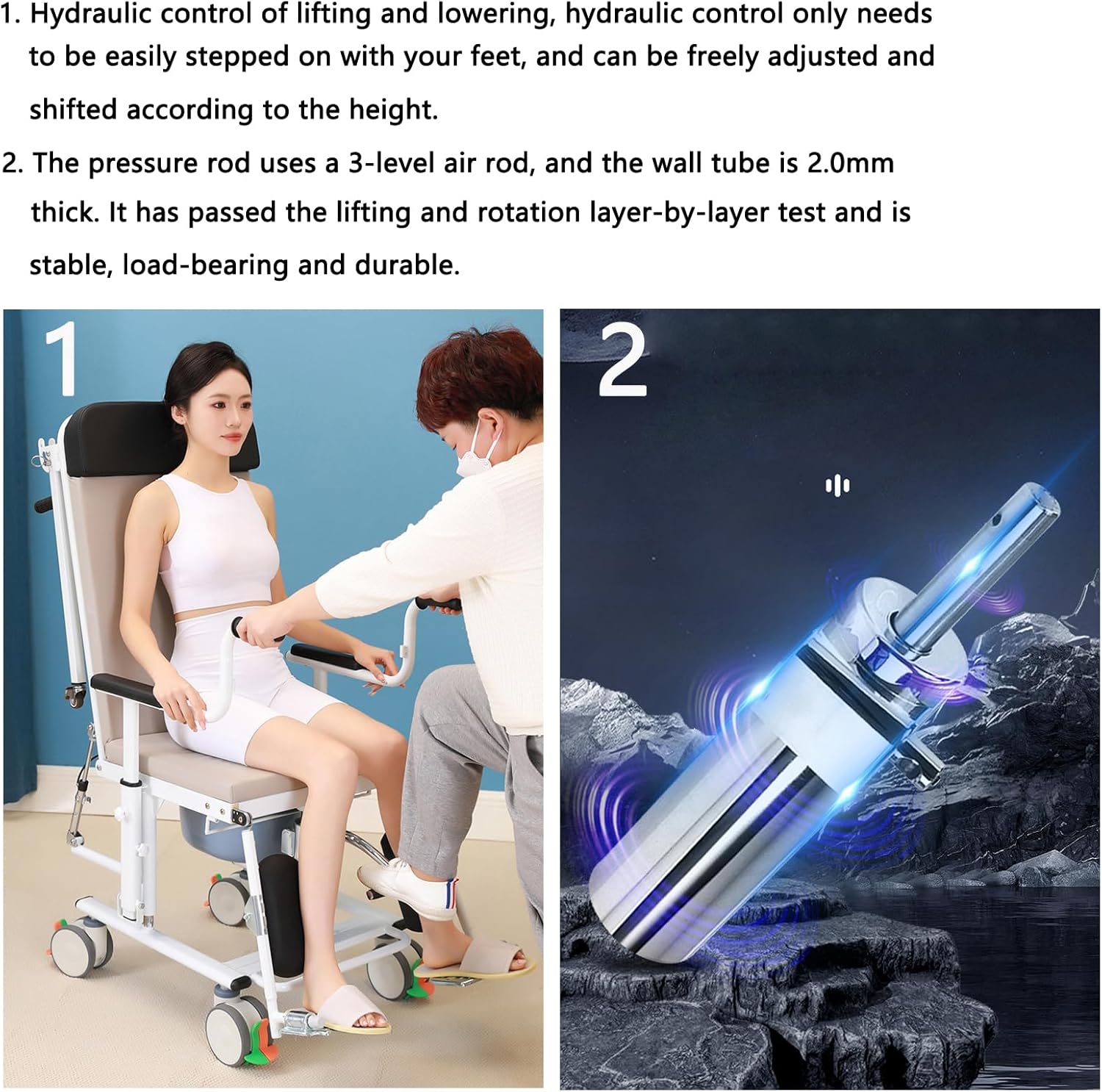 1. Hydraulic control of lifting and lowering, hydraulic control only needs to be easily stepped on with your feet, and can be freely adjusted and shifted according to the height.

2. The pressure rod uses a 3-level air rod, and the wall tube is 2.0mm thick. It has passed the lifting and rotation layer-by-layer test and is stable, load-bearing and durable.

1

2