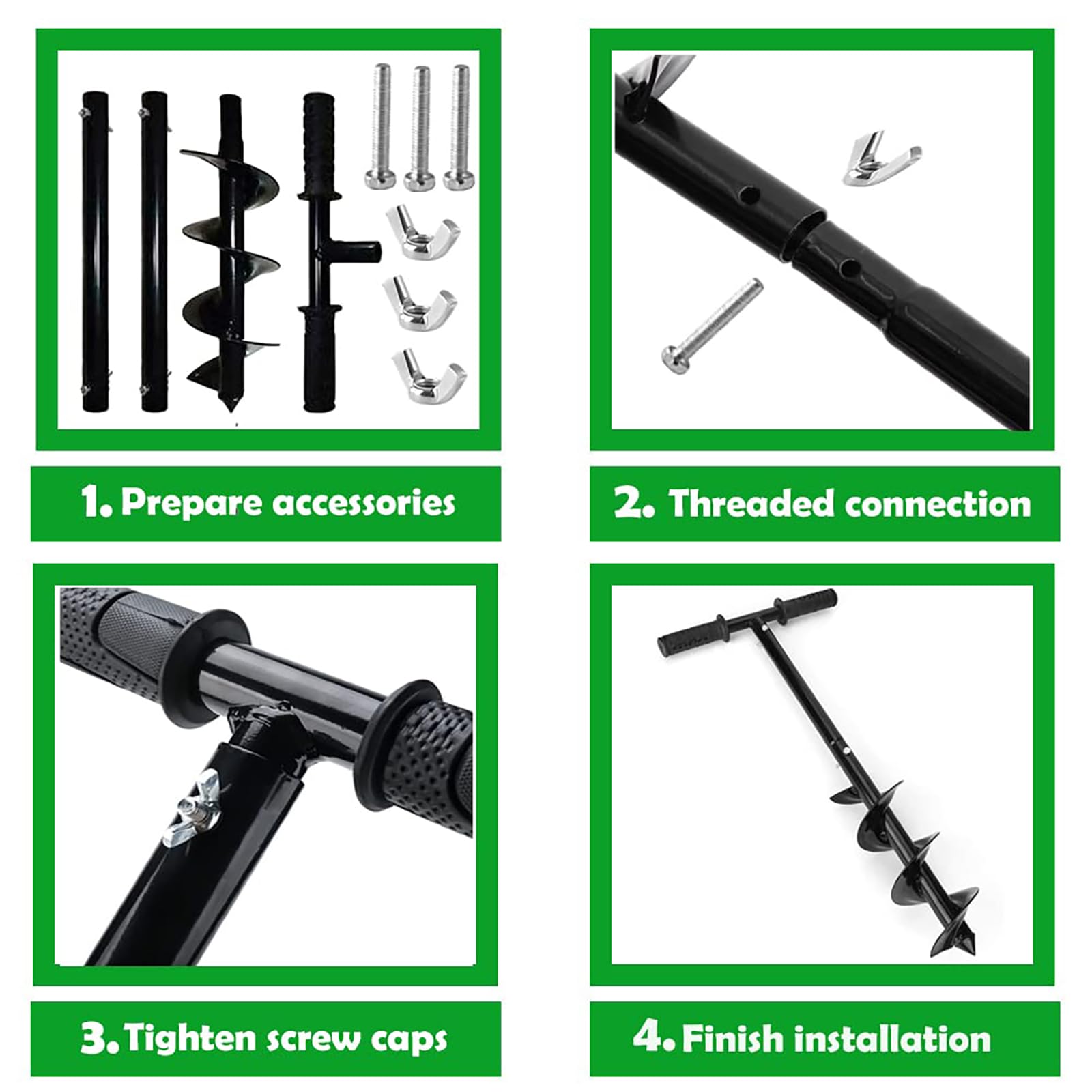 1. Prepare accessories

2. Threaded connection

3. Tighten screw caps

4. Finish installation