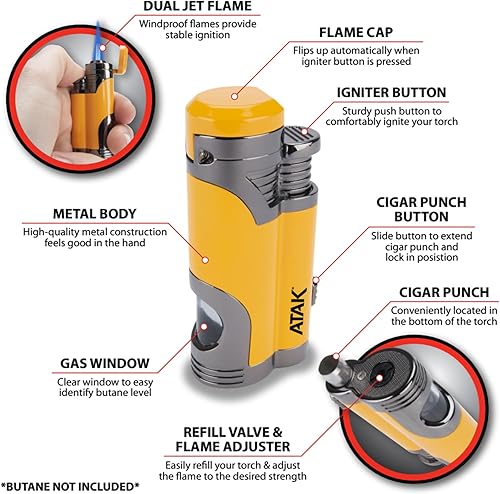 DUAL JET FLAME
Windproof flames provide stable ignition

FLAME CAP
Flips up automatically when igniter button is pressed

IGNITER BUTTON
Sturdy push button to comfortably ignite your torch

METAL BODY
High-quality metal construction feels good in the hand

CIGAR PUNCH BUTTON
Slide button to extend cigar punch and lock in posistion

ATAK

CIGAR PUNCH
Conveniently located in the bottom of the torch

GAS WINDOW
Clear window to easy identify butane level

REFILL VALVE & FLAME ADJUSTER
Easily refill your torch & adjust the flame to the desired strength

*BUTANE NOT INCLUDED*