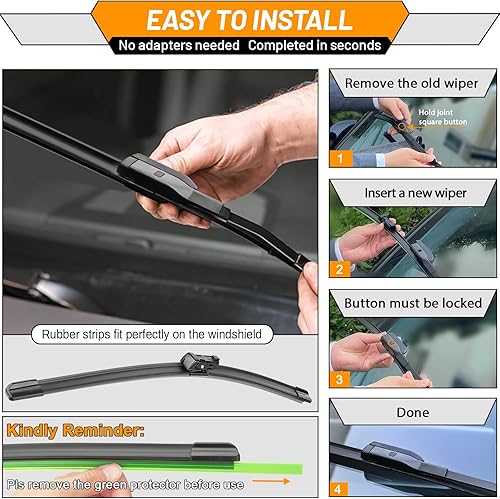 EASY TO INSTALL
No adapters needed Completed in seconds

Rubber strips fit perfectly on the windshield

Kindly Reminder:
Pls remove the green protector before use

Remove the old wiper
Hold joint square button
1

Insert a new wiper
2

Button must be locked
3

Done
4