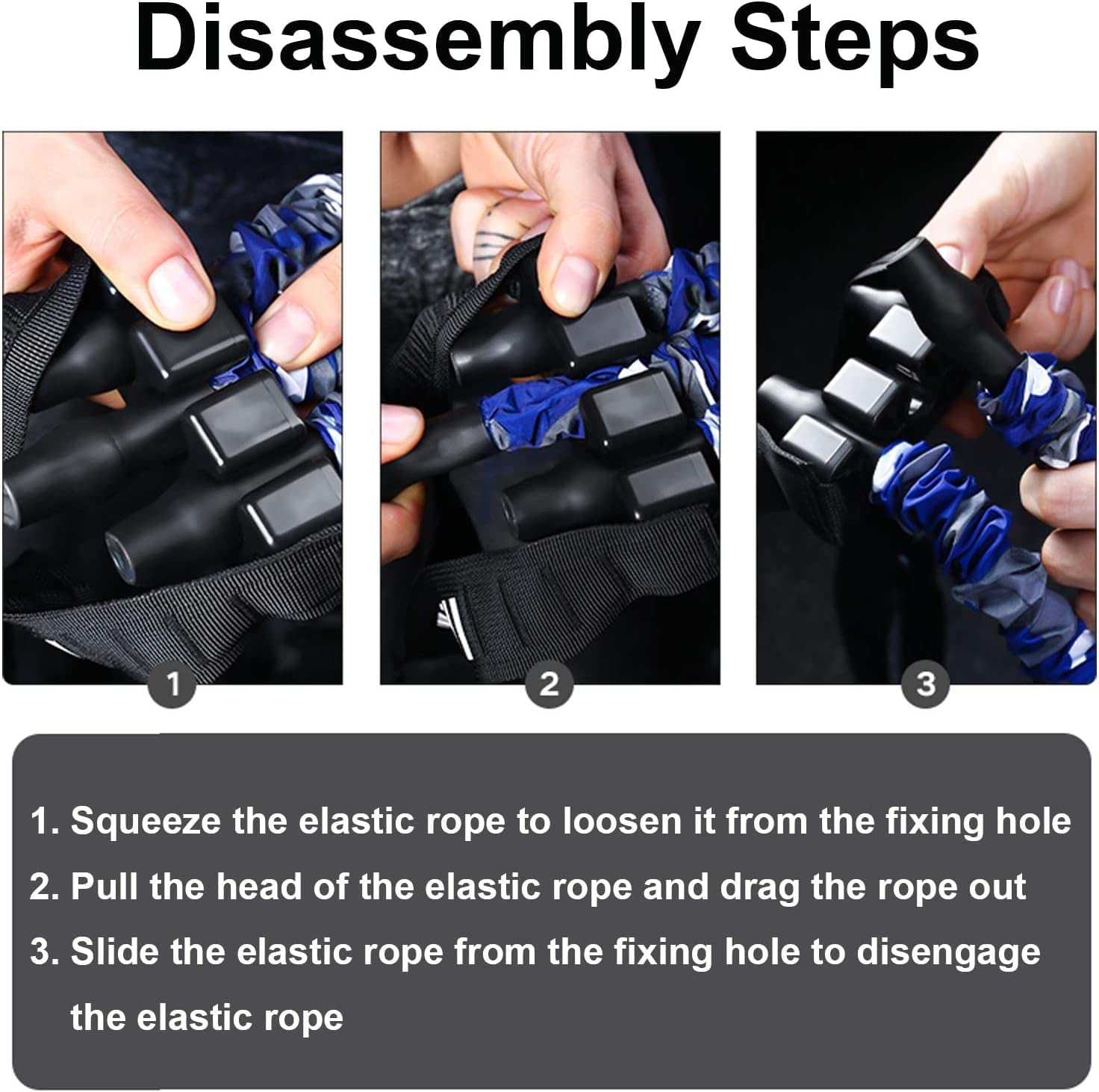 Disassembly Steps

1

2

3

1. Squeeze the elastic rope to loosen it from the fixing hole
2. Pull the head of the elastic rope and drag the rope out
3. Slide the elastic rope from the fixing hole to disengage the elastic rope