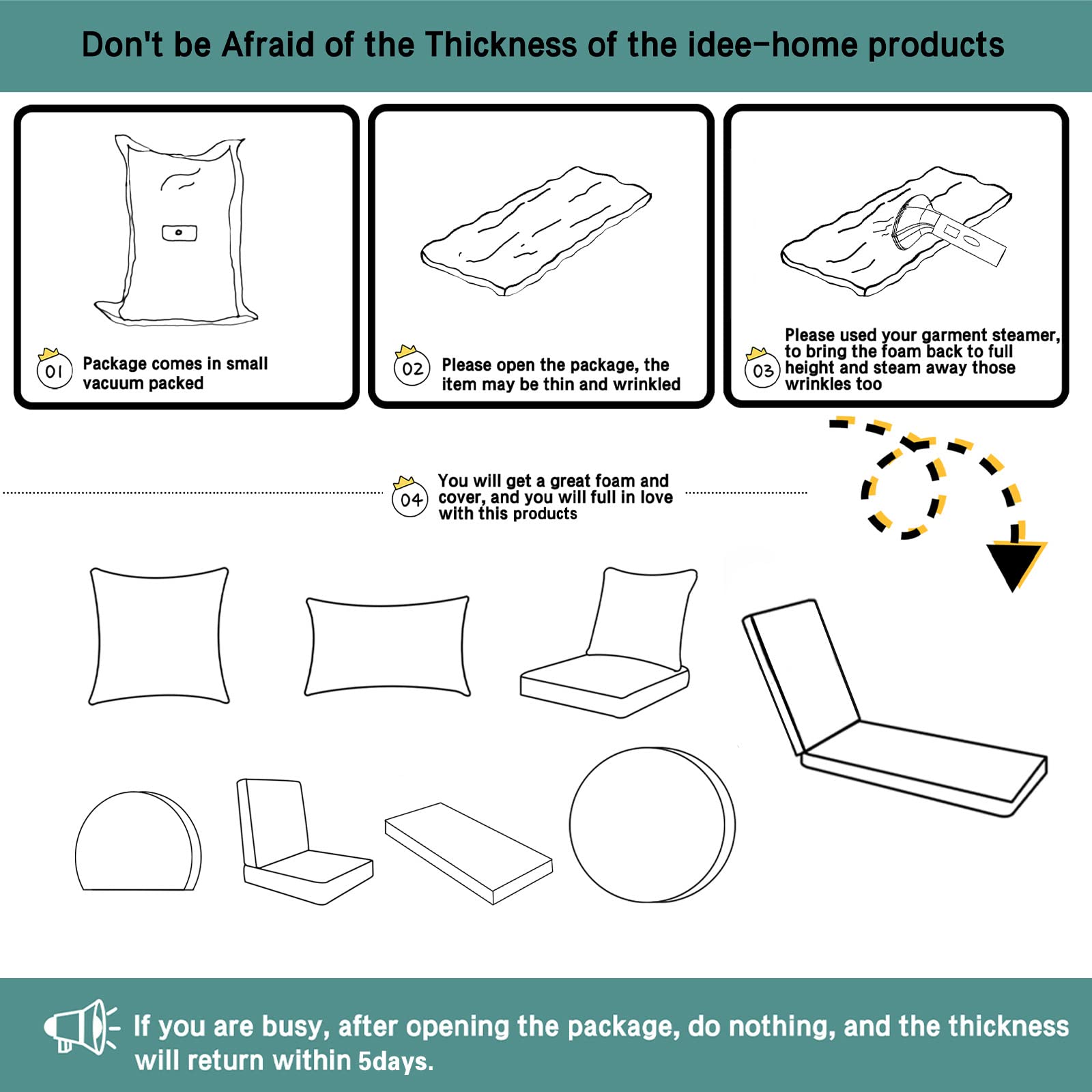 Don't be Afraid of the Thickness of the idee-home products

01 Package comes in small vacuum packed

02 Please open the package, the item may be thin and wrinkled

03 Please used your garment steamer, to bring the foam back to full height and steam away those wrinkles too

04 You will get a great foam and cover, and you will full in love with this products

If you are busy, after opening the package, do nothing, and the thickness will return within 5days.