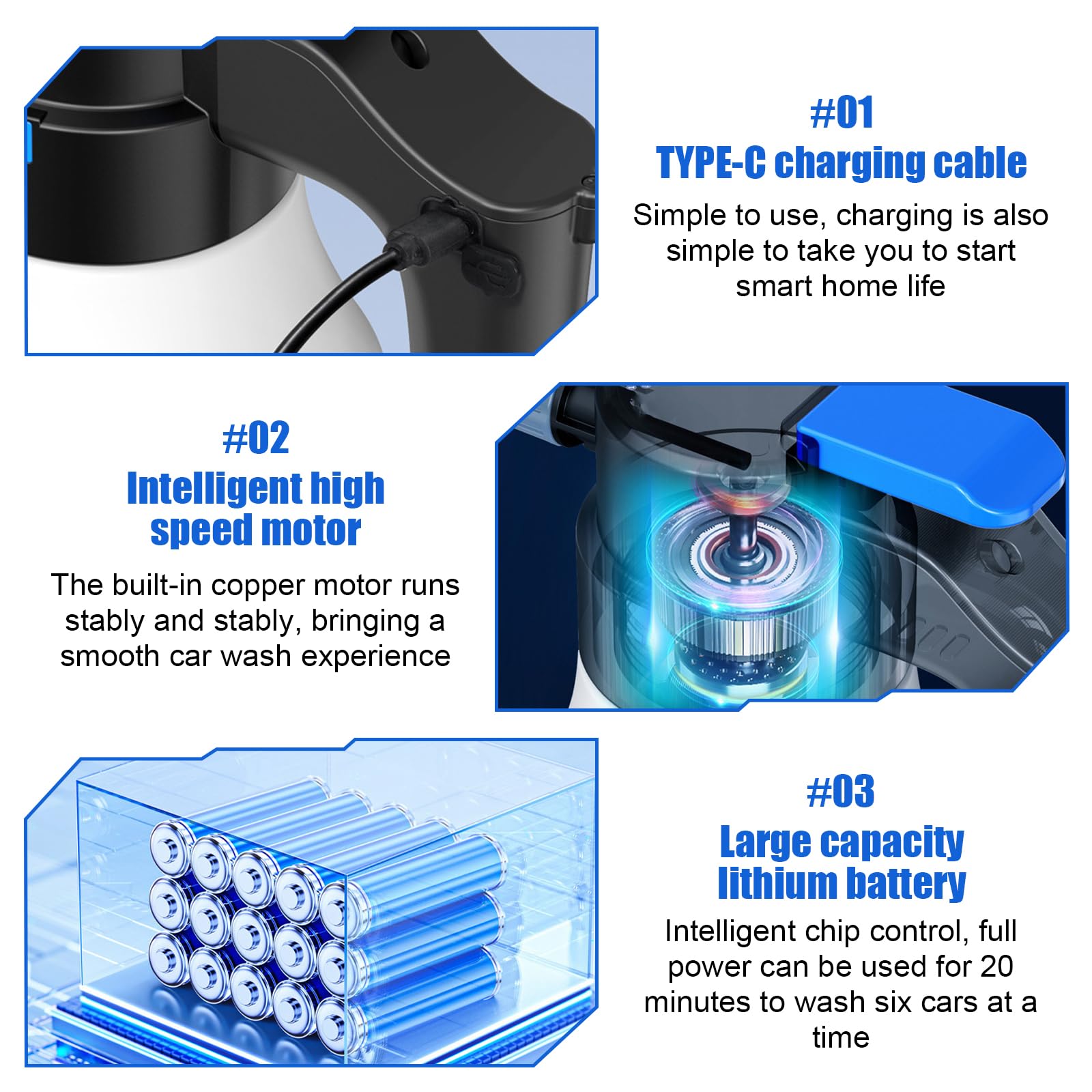 #01
TYPE-C charging cable
Simple to use, charging is also simple to take you to start smart home life

#02
Intelligent high speed motor
The built-in copper motor runs stably and stably, bringing a smooth car wash experience

#03
Large capacity lithium battery
Intelligent chip control, full power can be used for 20 minutes to wash six cars at a time