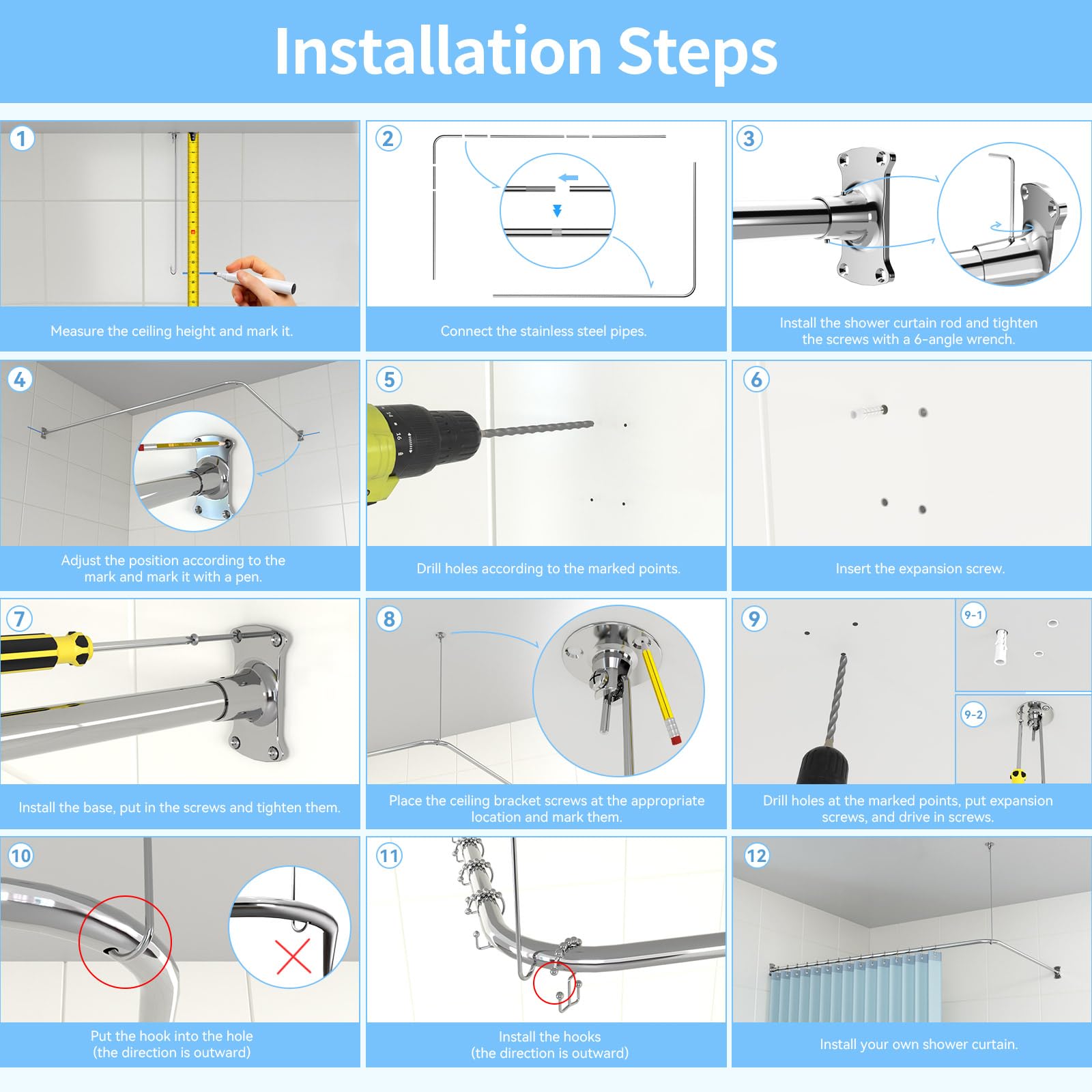 Installation Steps

1
Measure the ceiling height and mark it.

2
Connect the stainless steel pipes.

3
Install the shower curtain rod and tighten the screws with a 6-angle wrench.

4
Adjust the position according to the mark and mark it with a pen.

5
Drill holes according to the marked points.

6
Insert the expansion screw.

7
Install the base, put in the screws and tighten them.

8
Place the ceiling bracket screws at the appropriate location and mark them.

9
9-1
9-2
Drill holes at the marked points, put expansion screws, and drive in screws.

10
Put the hook into the hole (the direction is outward)

11
Install the hooks (the direction is outward)

12
Install your own shower curtain.