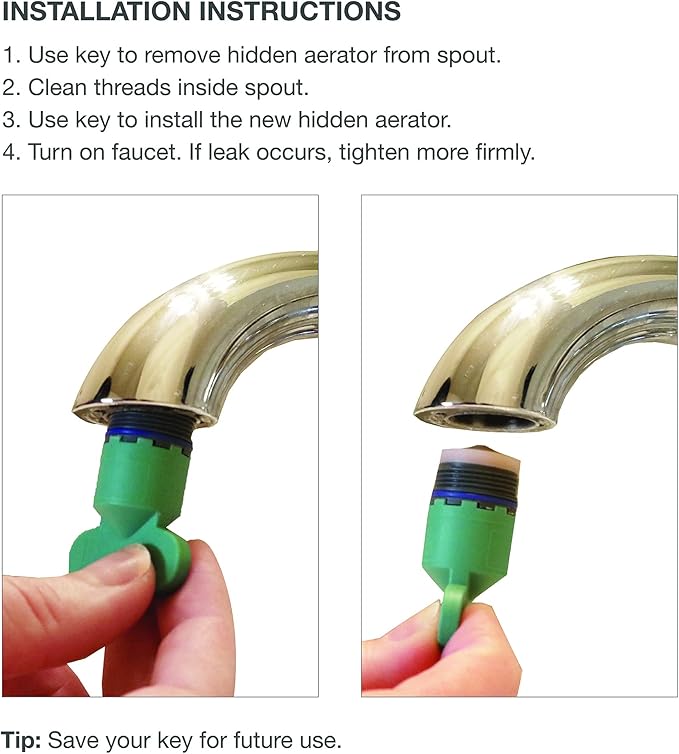 INSTALLATION INSTRUCTIONS

1. Use key to remove hidden aerator from spout.
2. Clean threads inside spout.
3. Use key to install the new hidden aerator.
4. Turn on faucet. If leak occurs, tighten more firmly.

Tip: Save your key for future use.