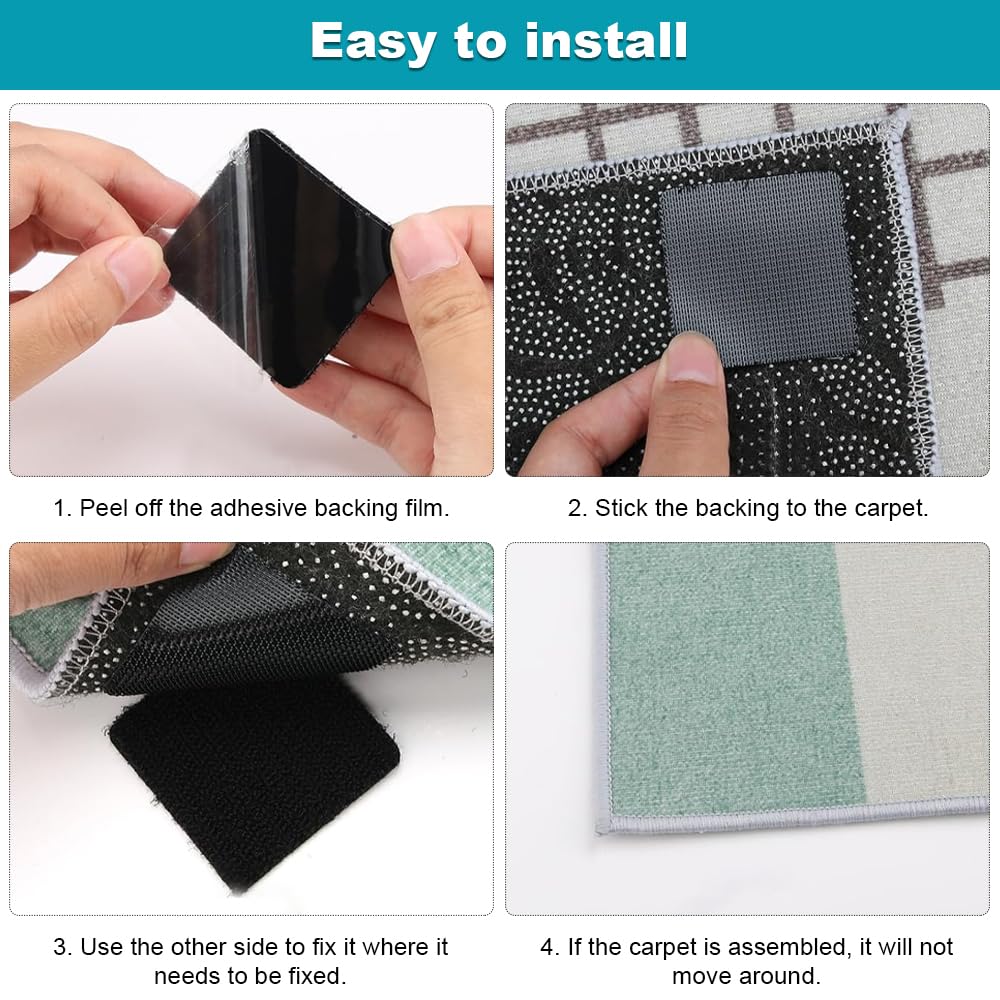 Easy to install

1. Peel off the adhesive backing film.

2. Stick the backing to the carpet.

3. Use the other side to fix it where it needs to be fixed.

4. If the carpet is assembled, it will not move around.