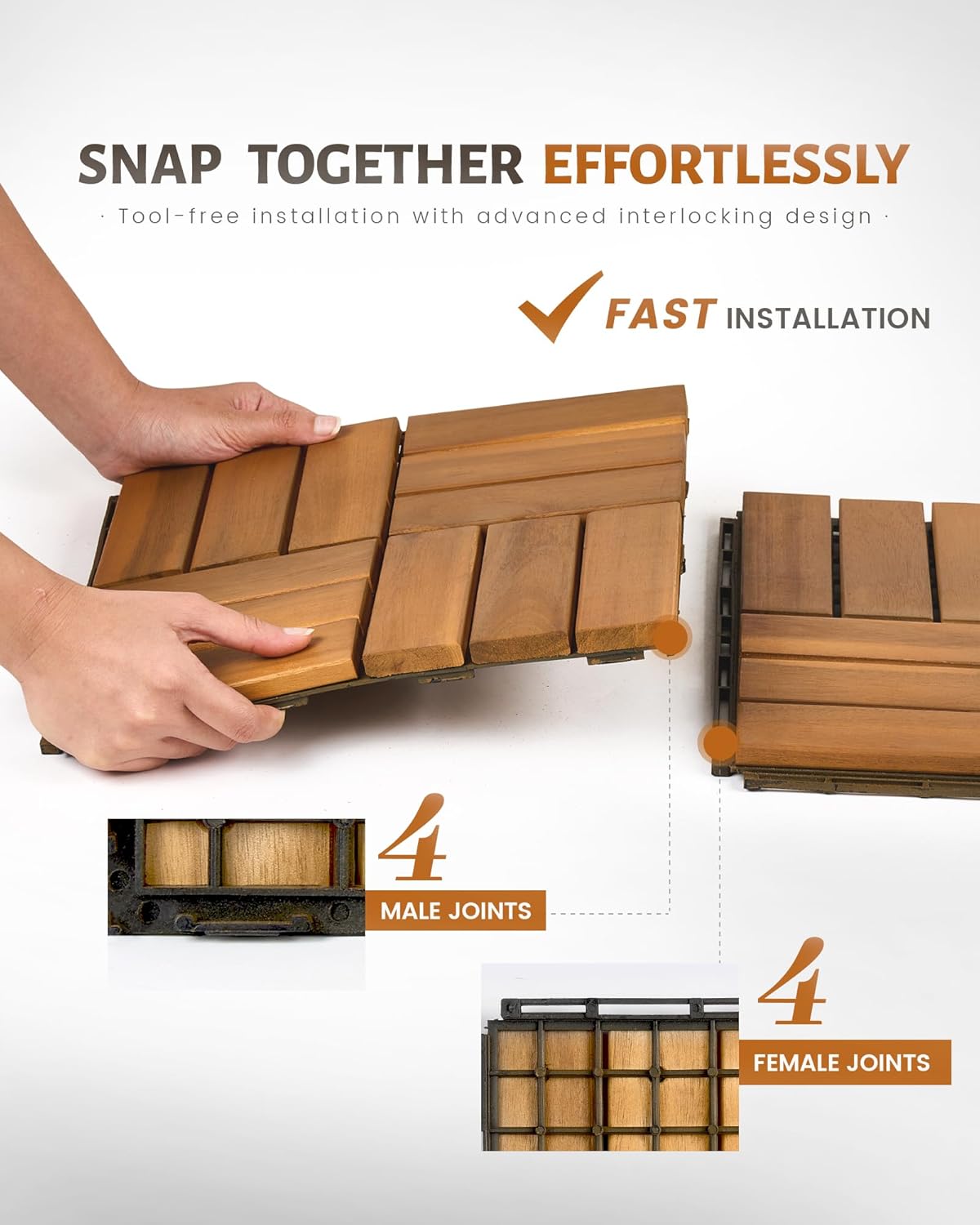 SNAP TOGETHER EFFORTLESSLY

· Tool-free installation with advanced interlocking design ·

FAST INSTALLATION

4
MALE JOINTS

4
FEMALE JOINTS