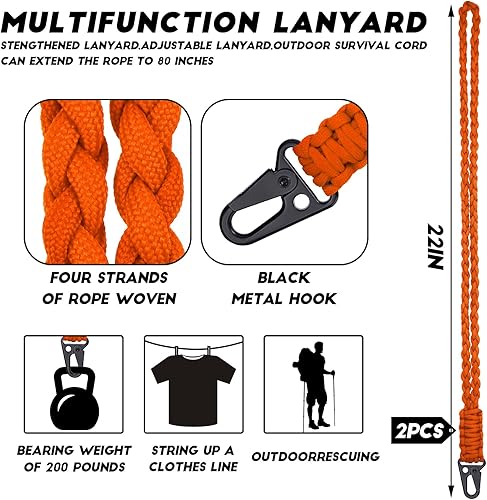 MULTIFUNCTION LANYARD

STENGTHENED LANYARD,ADJUSTABLE LANYARD,OUTDOOR SURVIVAL CORD CAN EXTEND THE ROPE TO 80 INCHES

FOUR STRANDS OF ROPE WOVEN

BLACK METAL HOOK

22IN

BEARING WEIGHT OF 200 POUNDS

STRING UP A CLOTHES LINE

OUTDOORRESCUING

2PCS