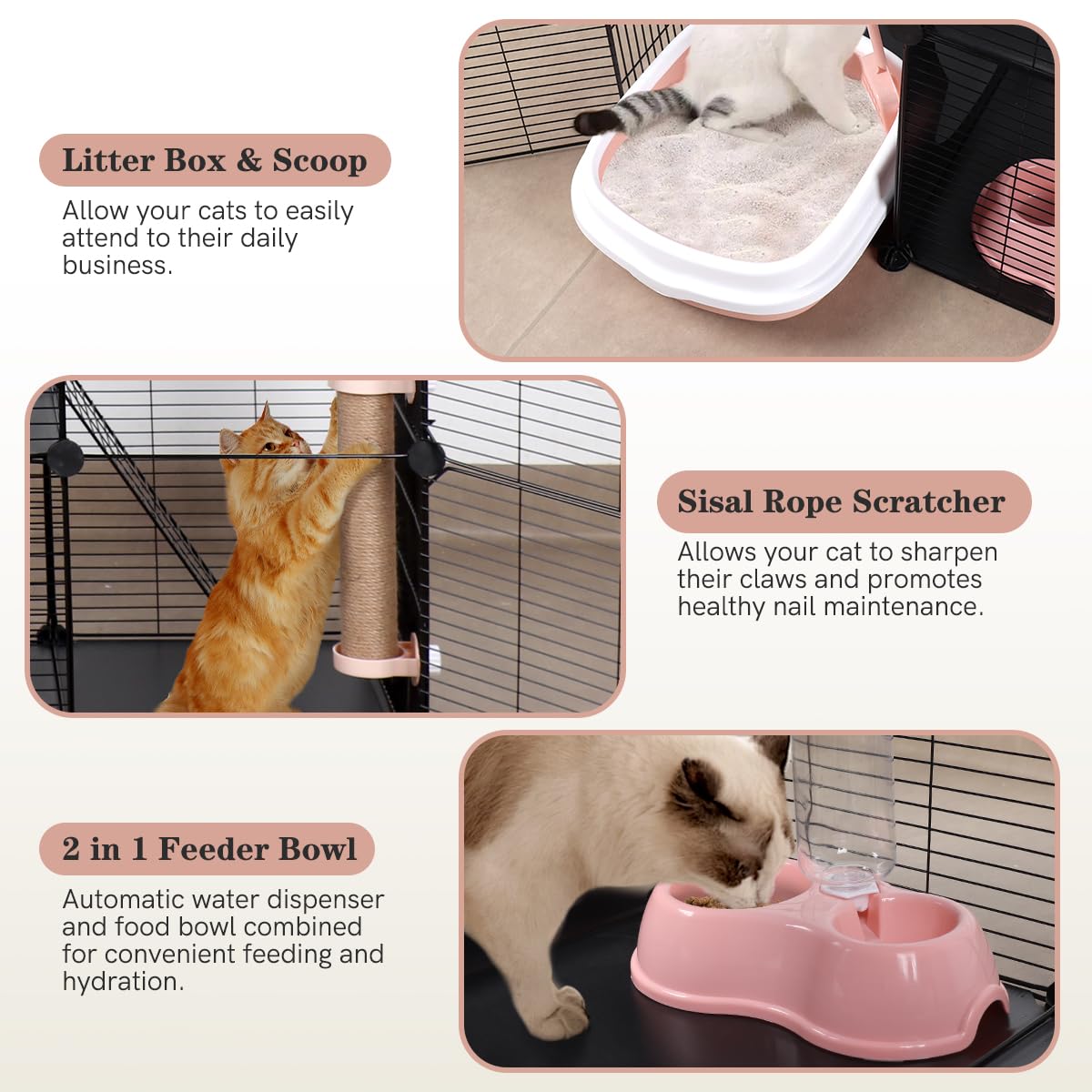 Litter Box & Scoop

Allow your cats to easily attend to their daily business.

Sisal Rope Scratcher

Allows your cat to sharpen their claws and promotes healthy nail maintenance.

2 in 1 Feeder Bowl

Automatic water dispenser and food bowl combined for convenient feeding and hydration.